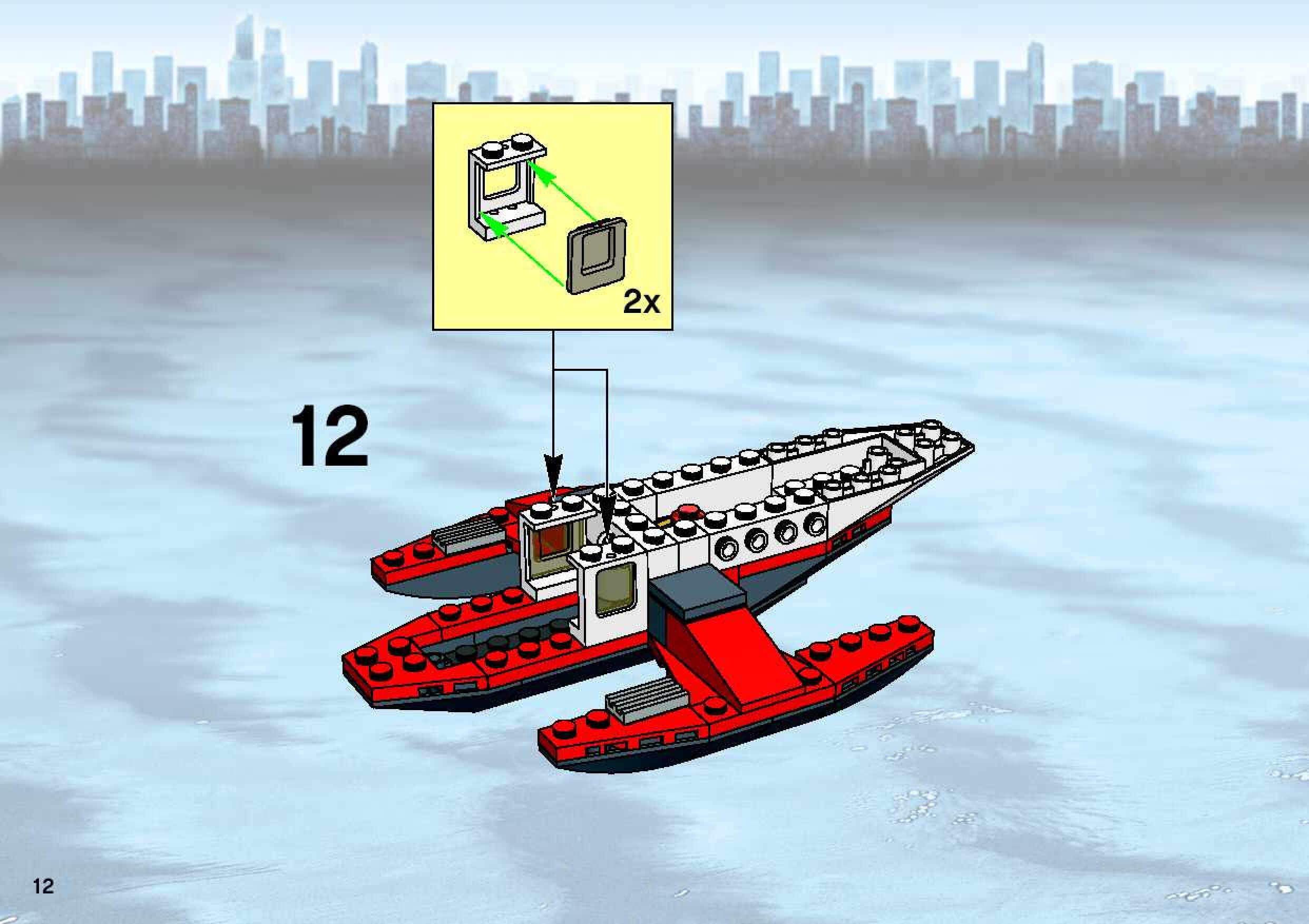 2x

12

12