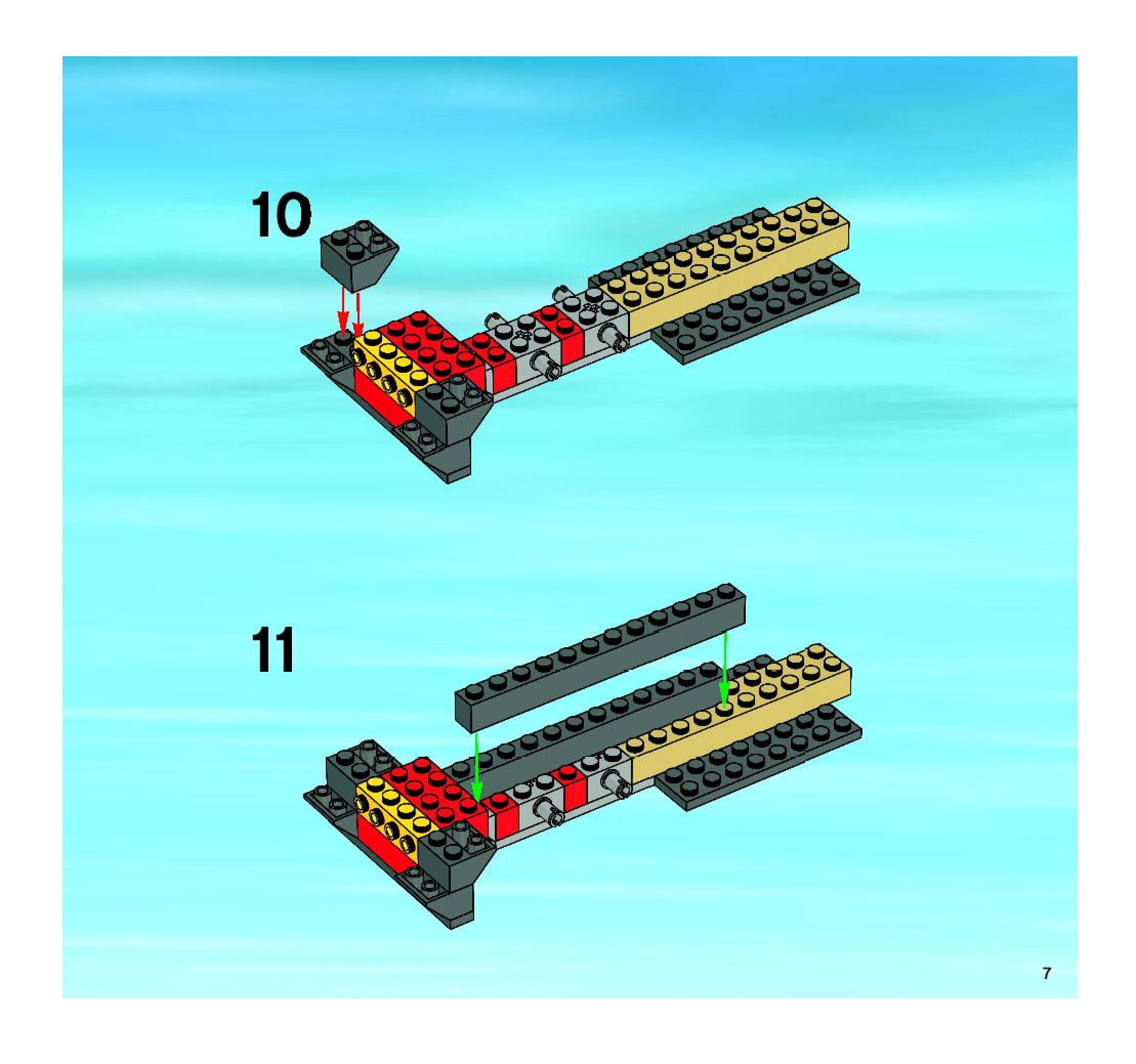 10

11

7