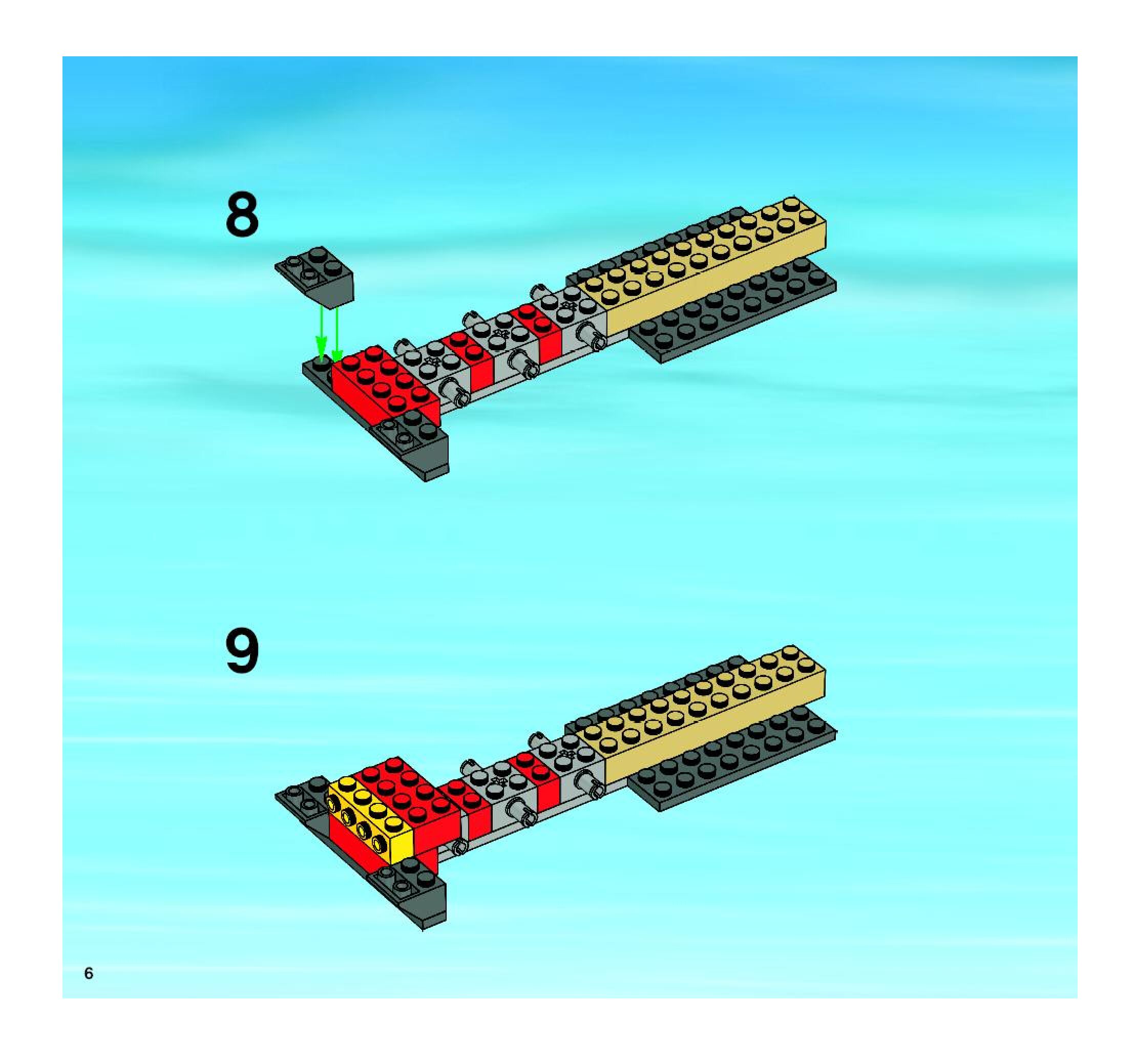 8

9

6