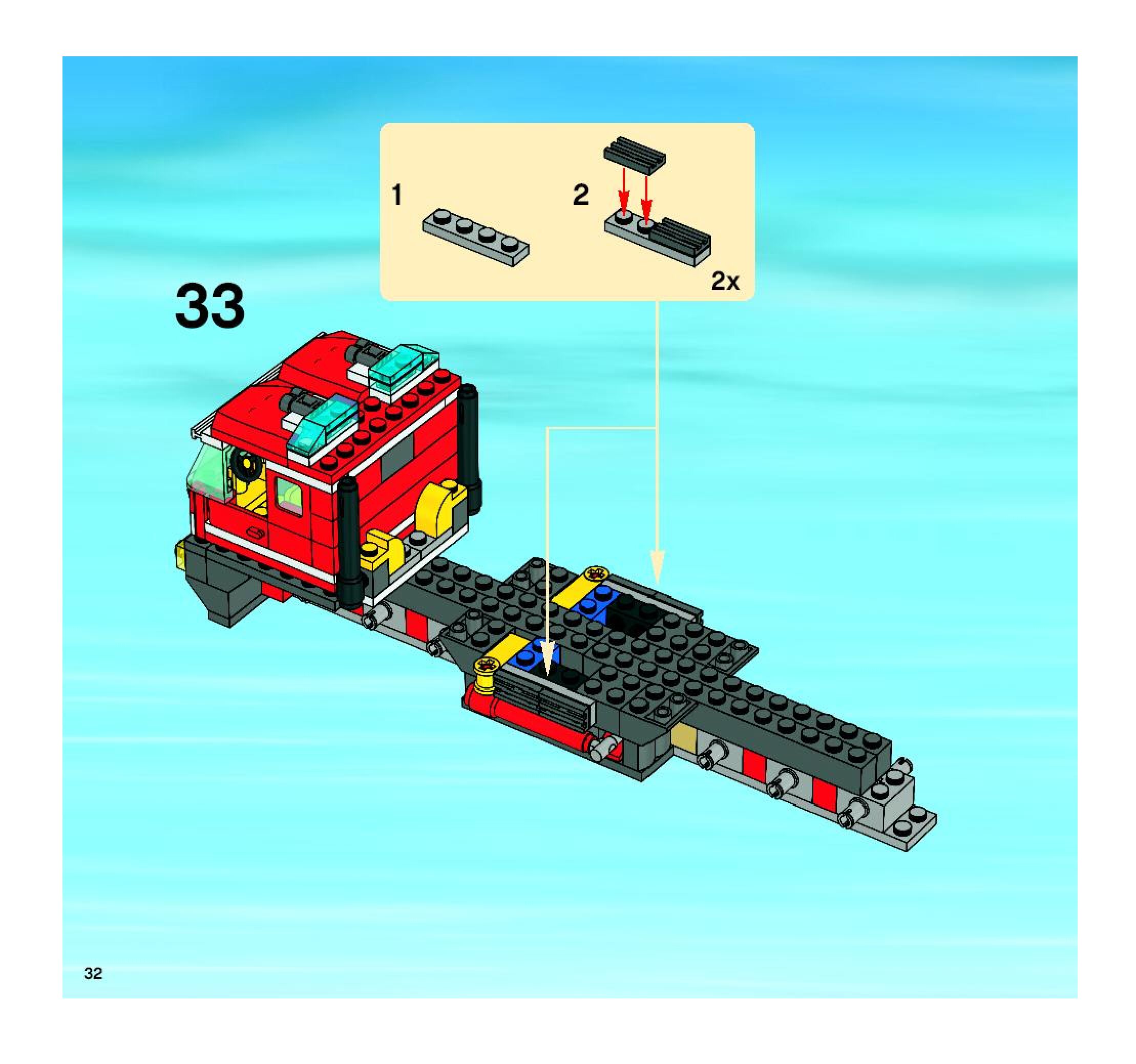 1

2

2x

33

32