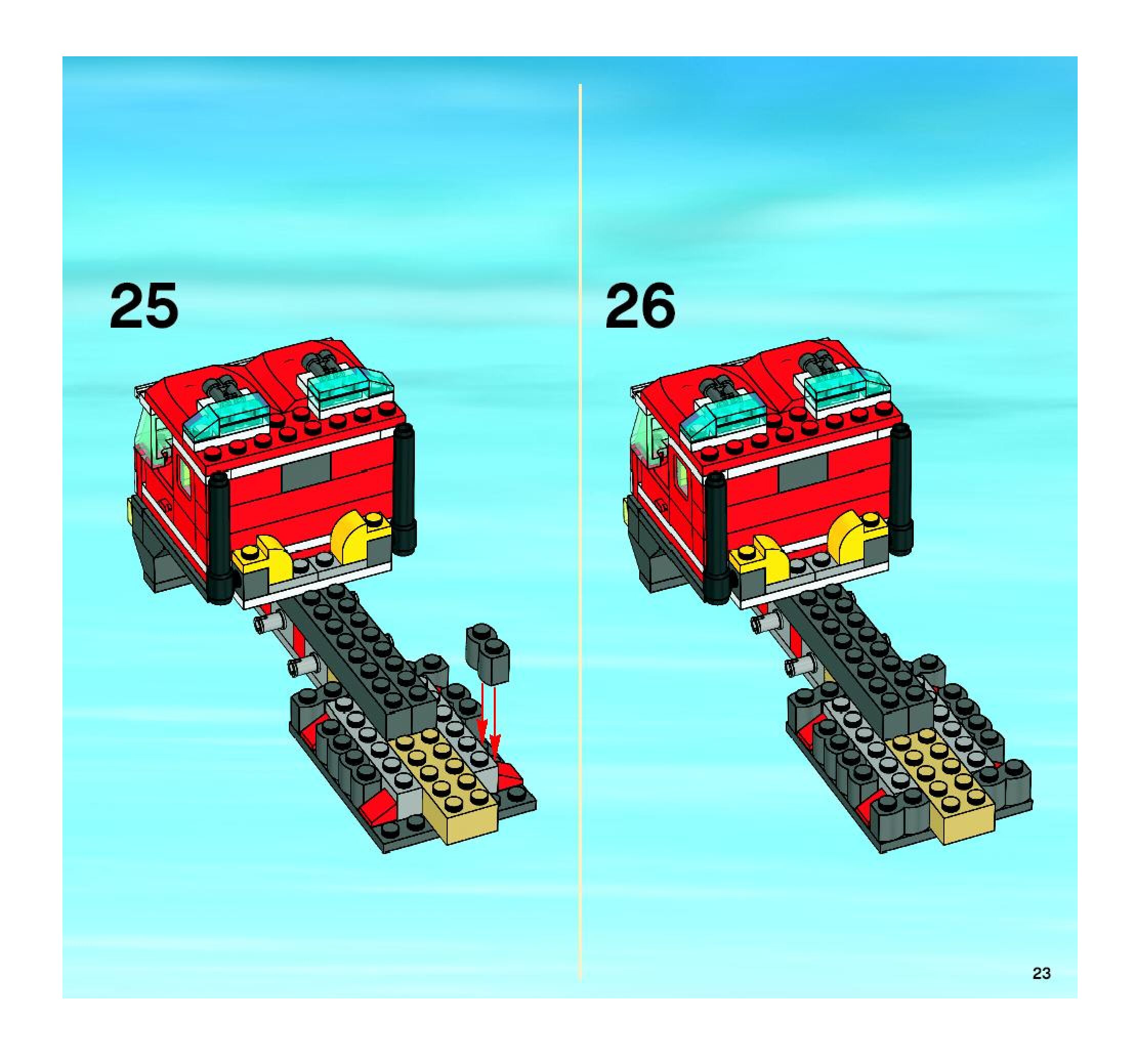 25

26

23