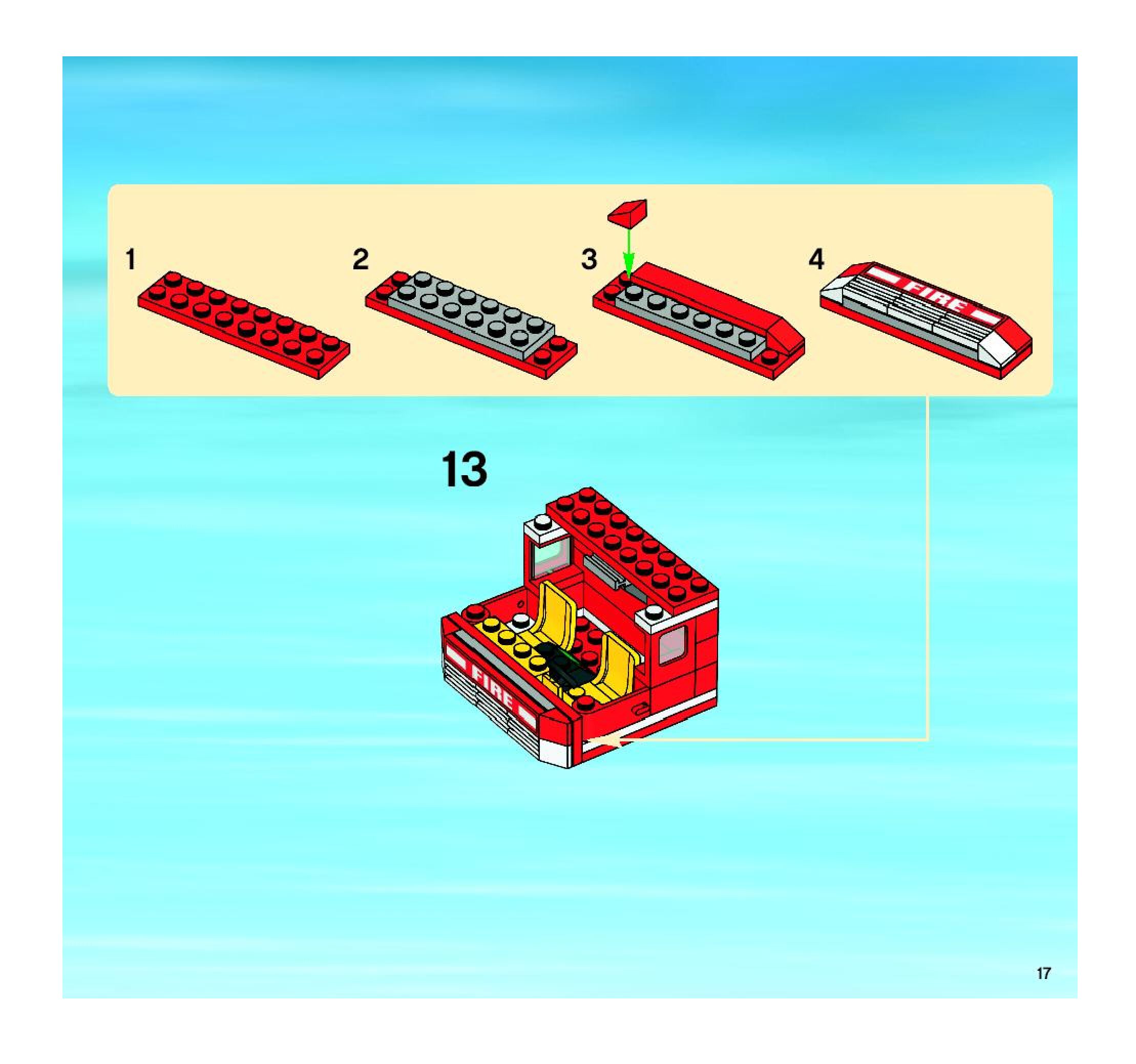 1

2

3

4

FIRE

13

FIRE

17