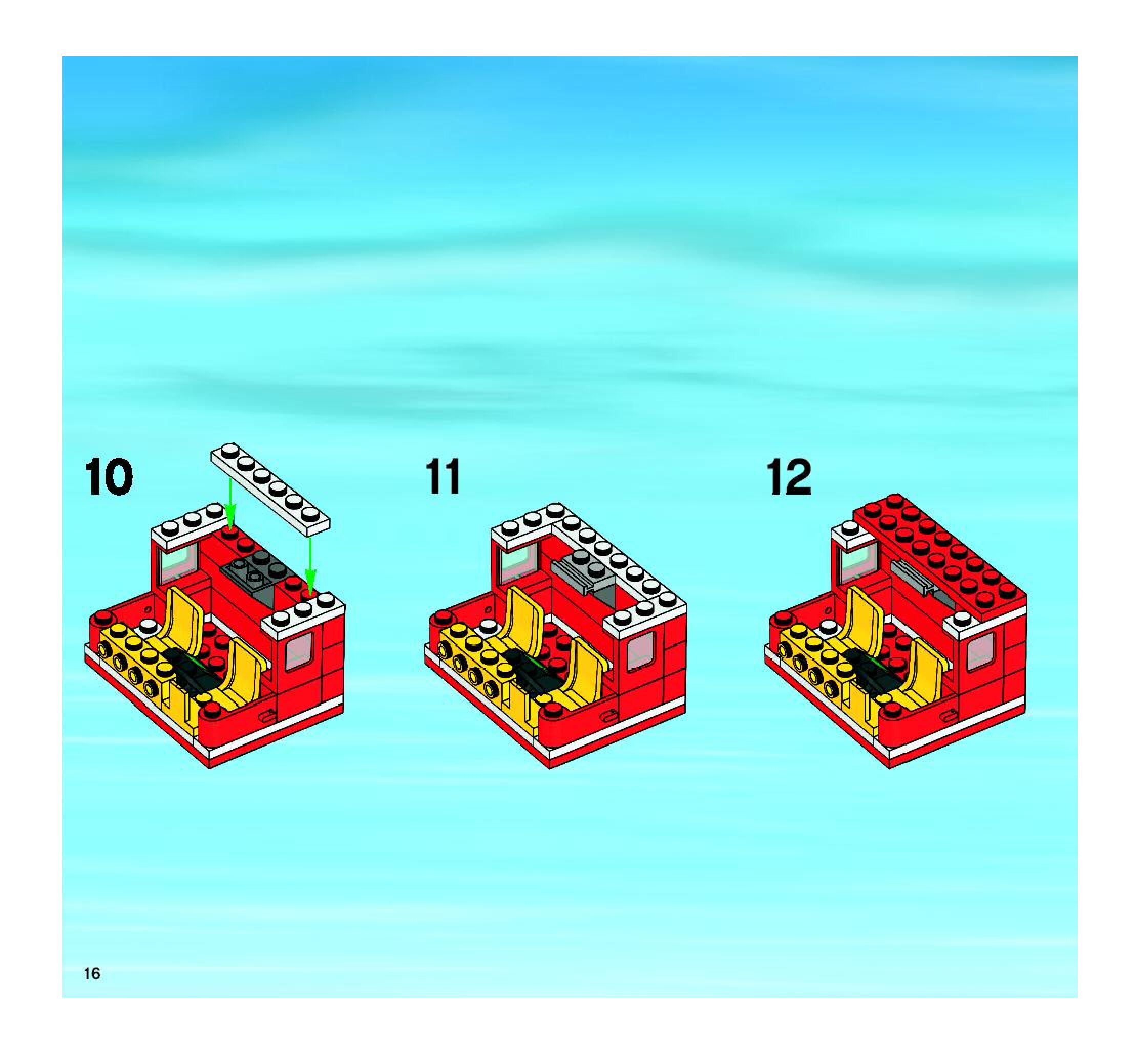 10

11

12

16