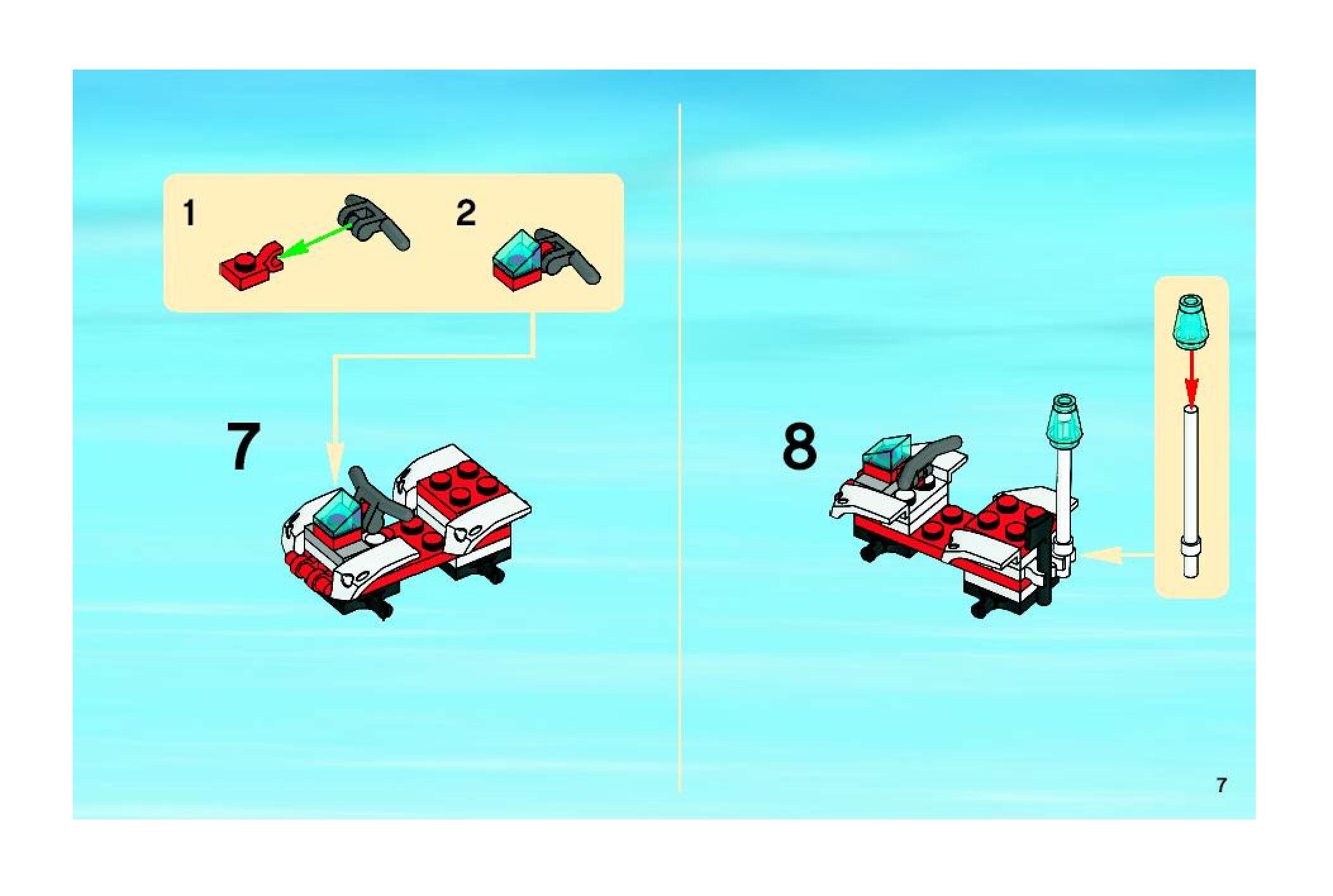 1

2

7

8

7