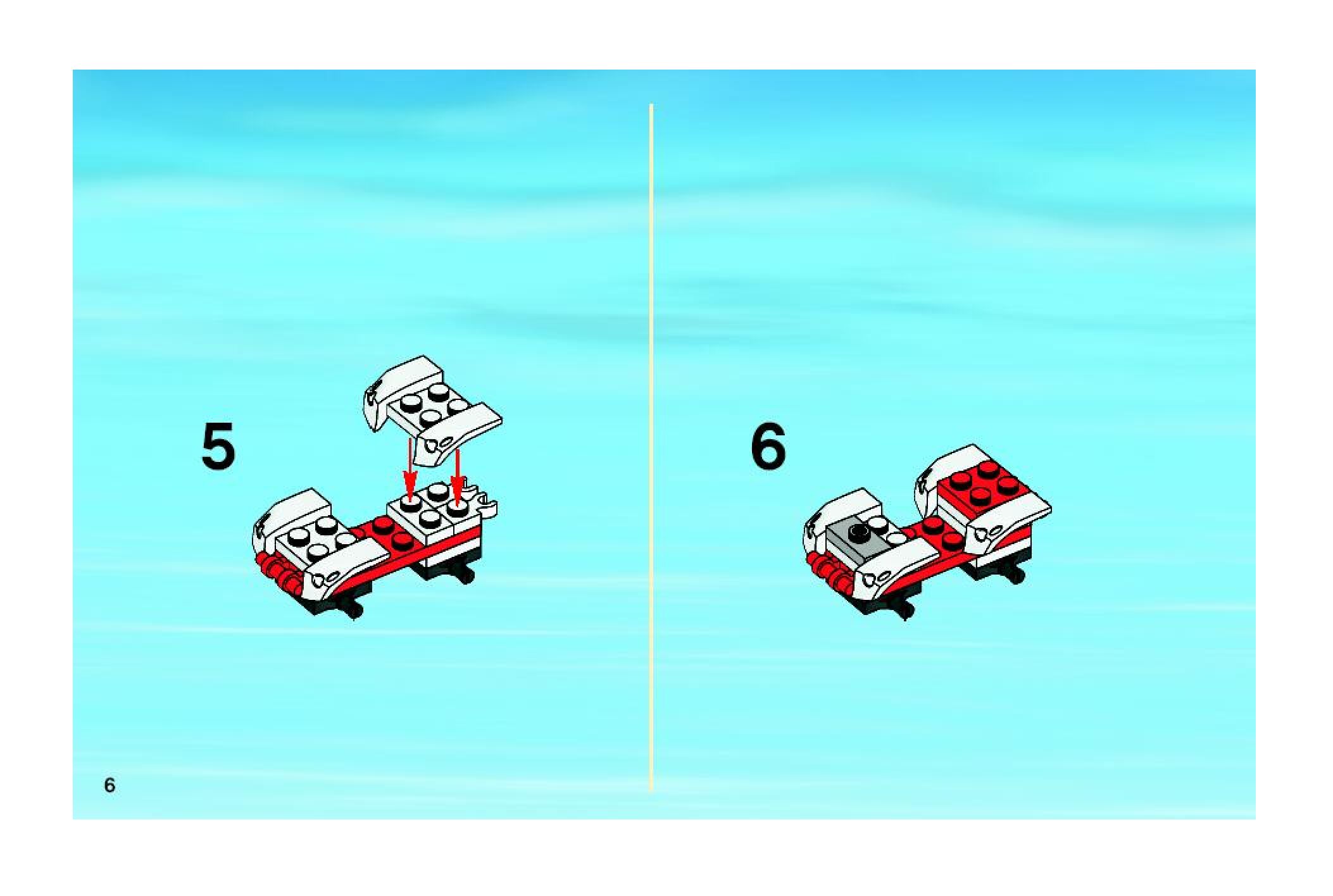 5

6

6