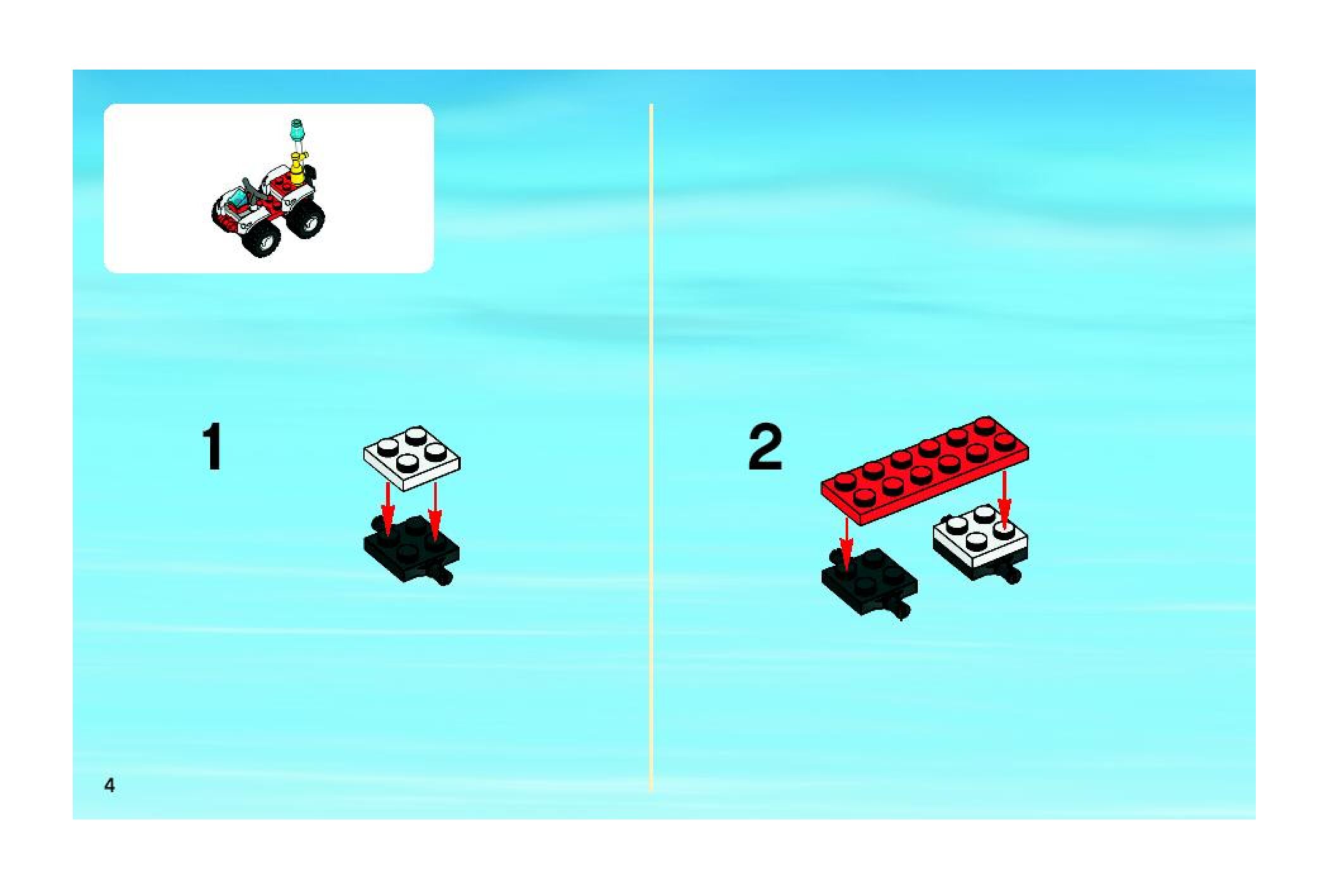 1

2

4