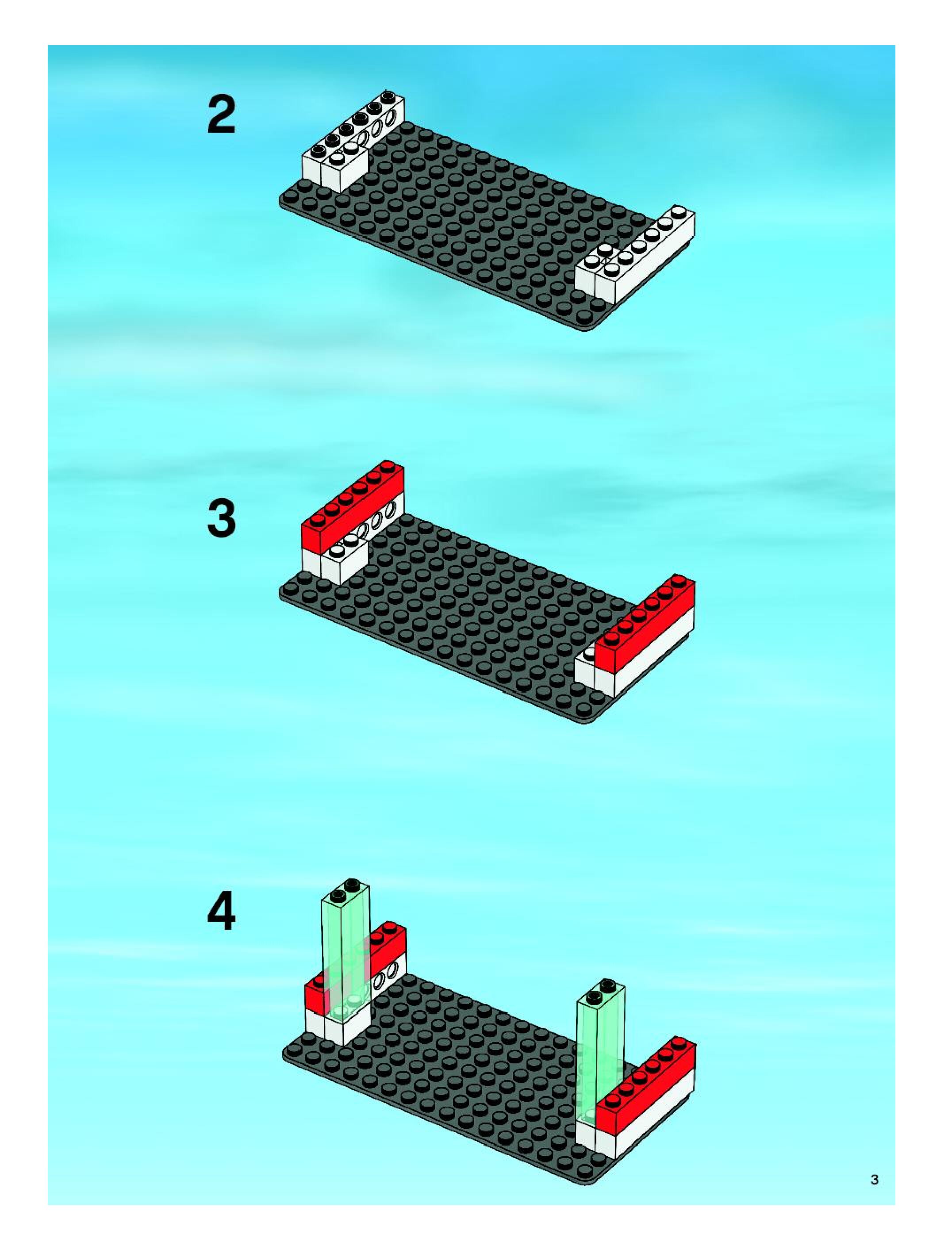 2

3

4

3