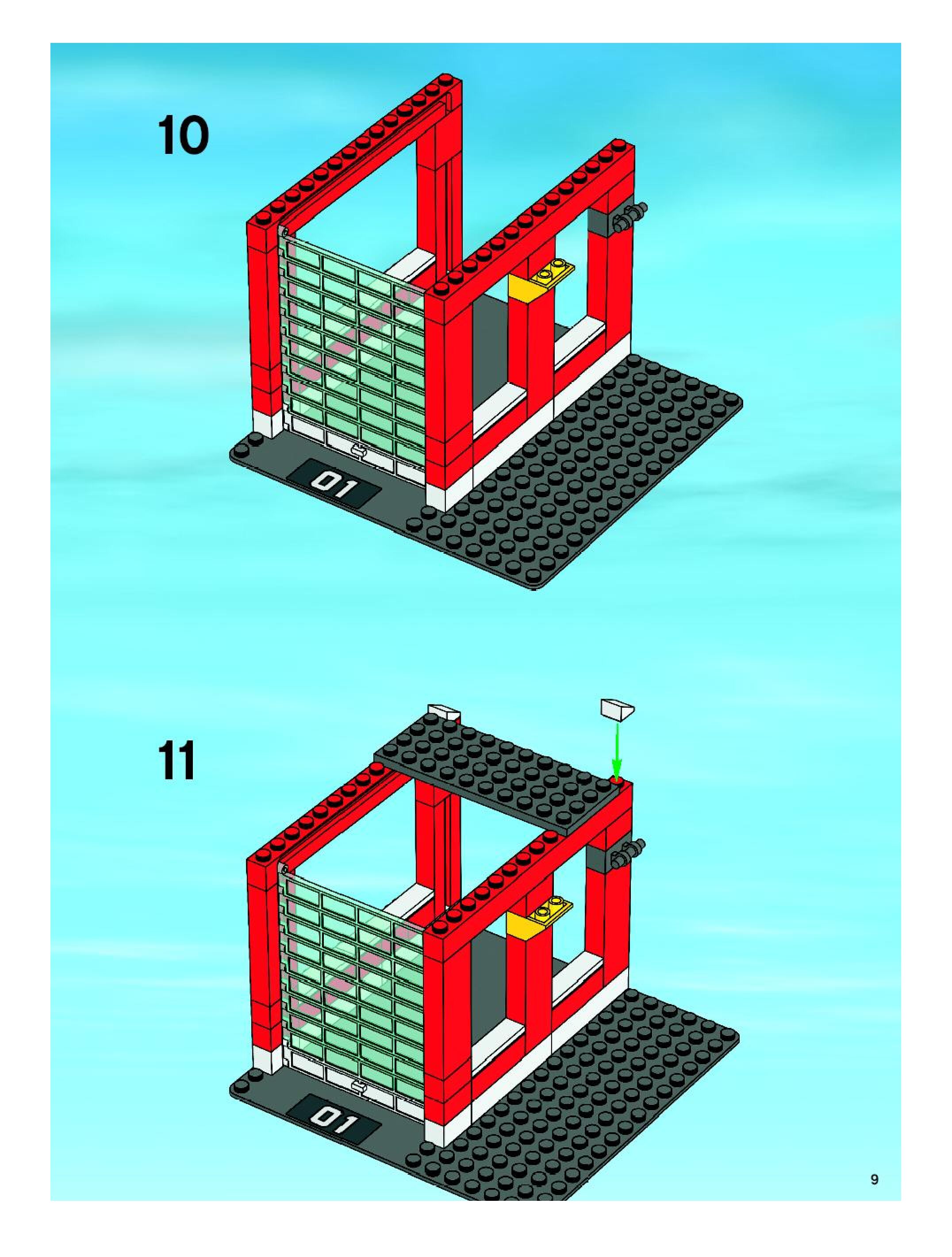 10

01

11

01

9