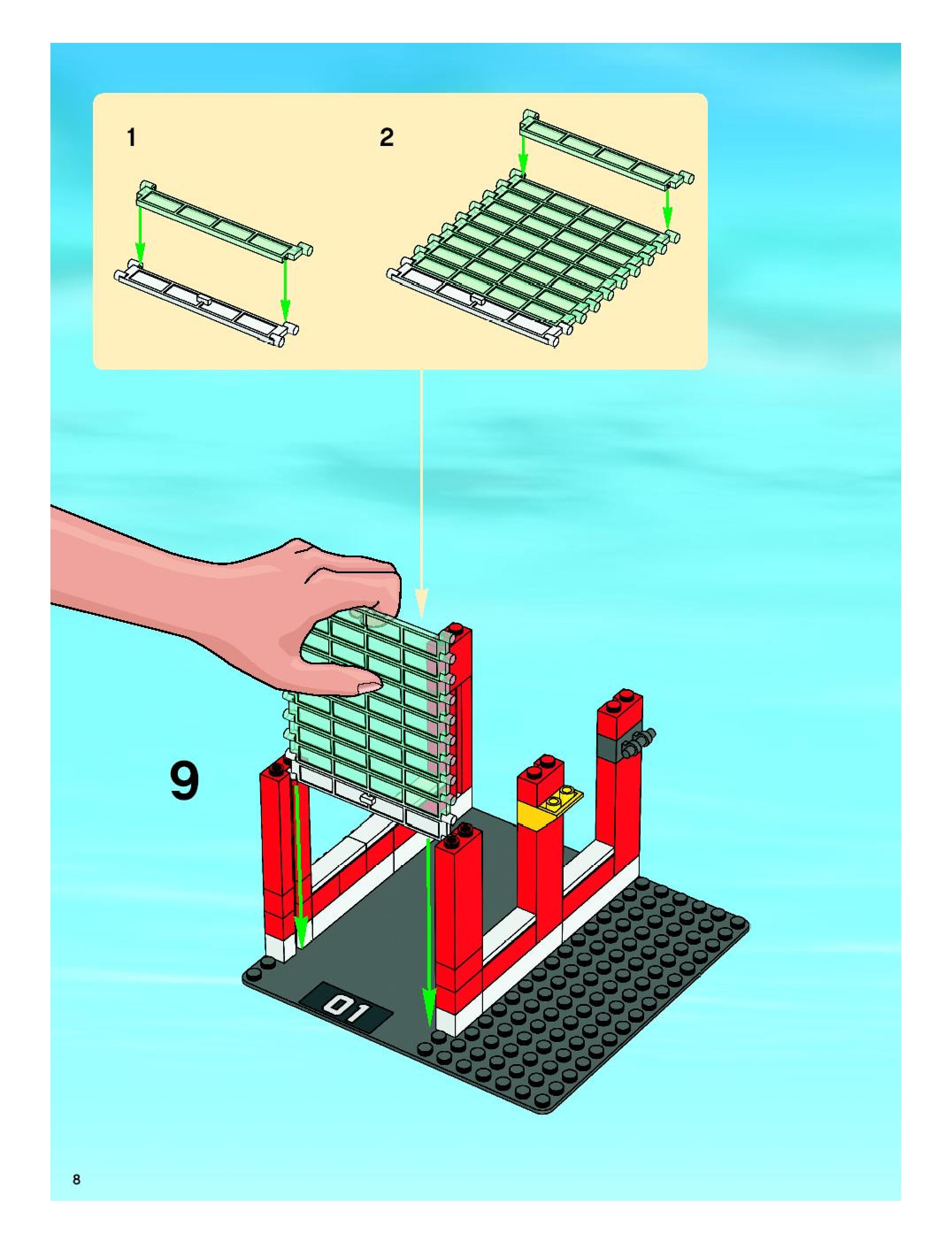 1

2

9

01

8