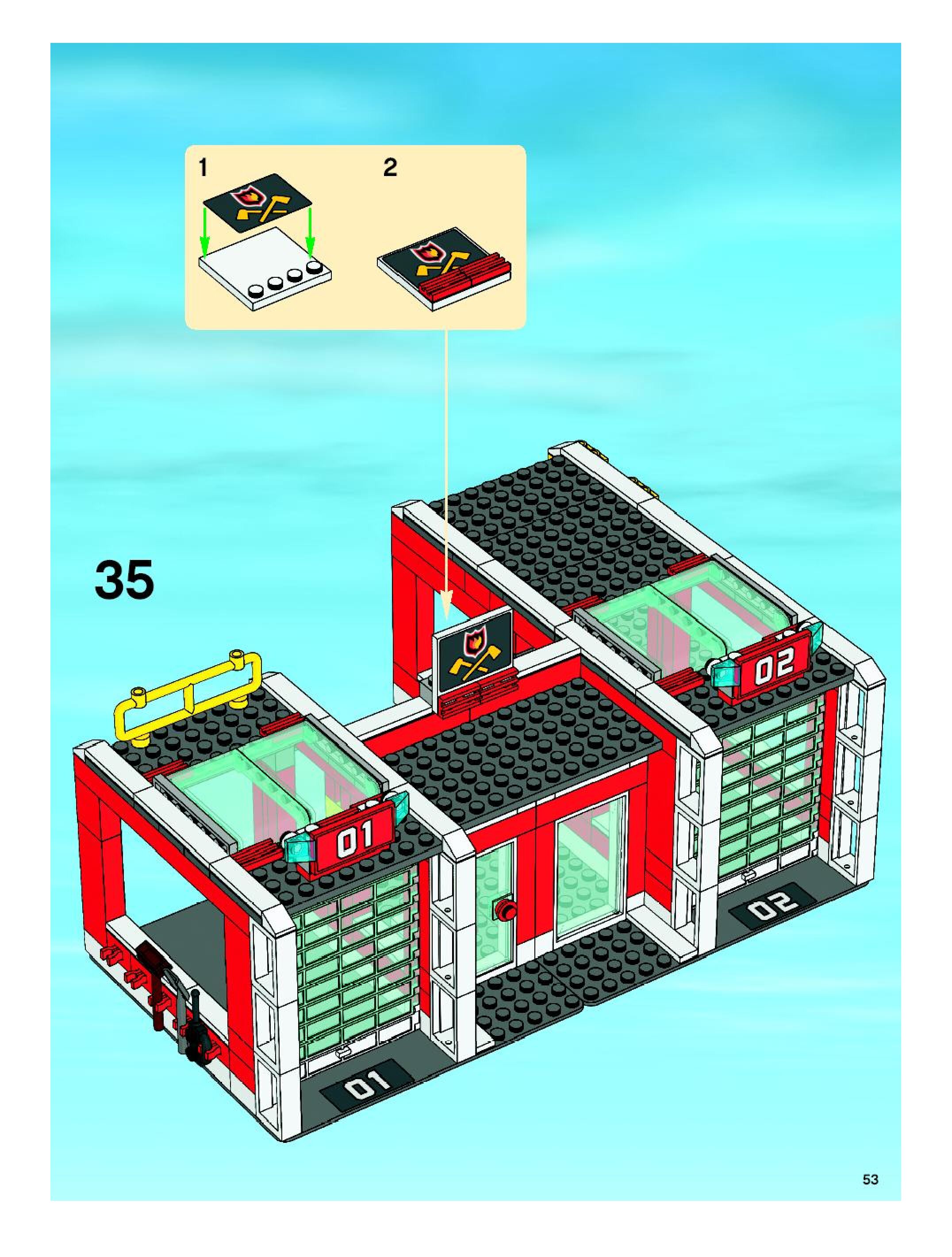 1

2

35

02

01

02

01

53