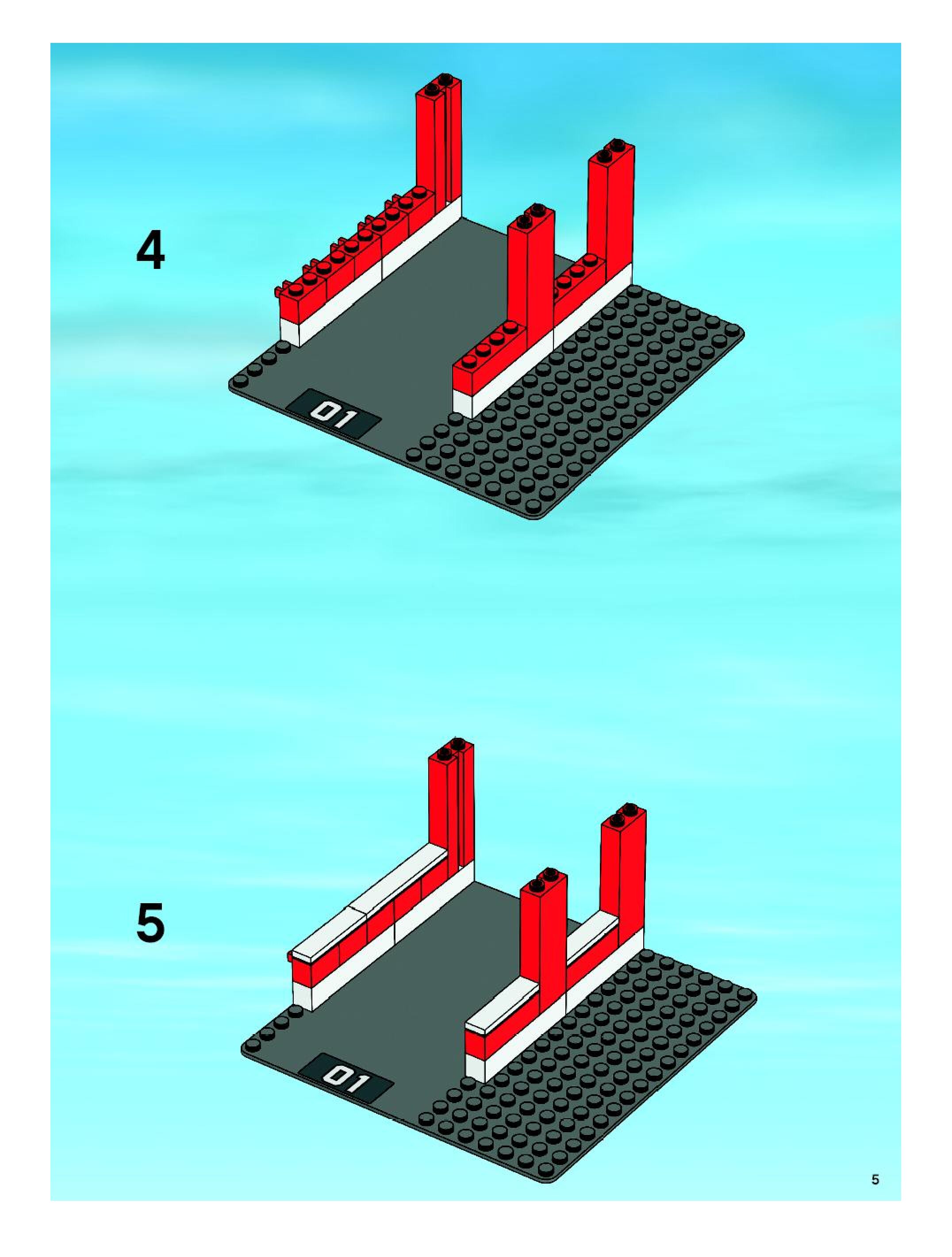 4

01

5

01

5