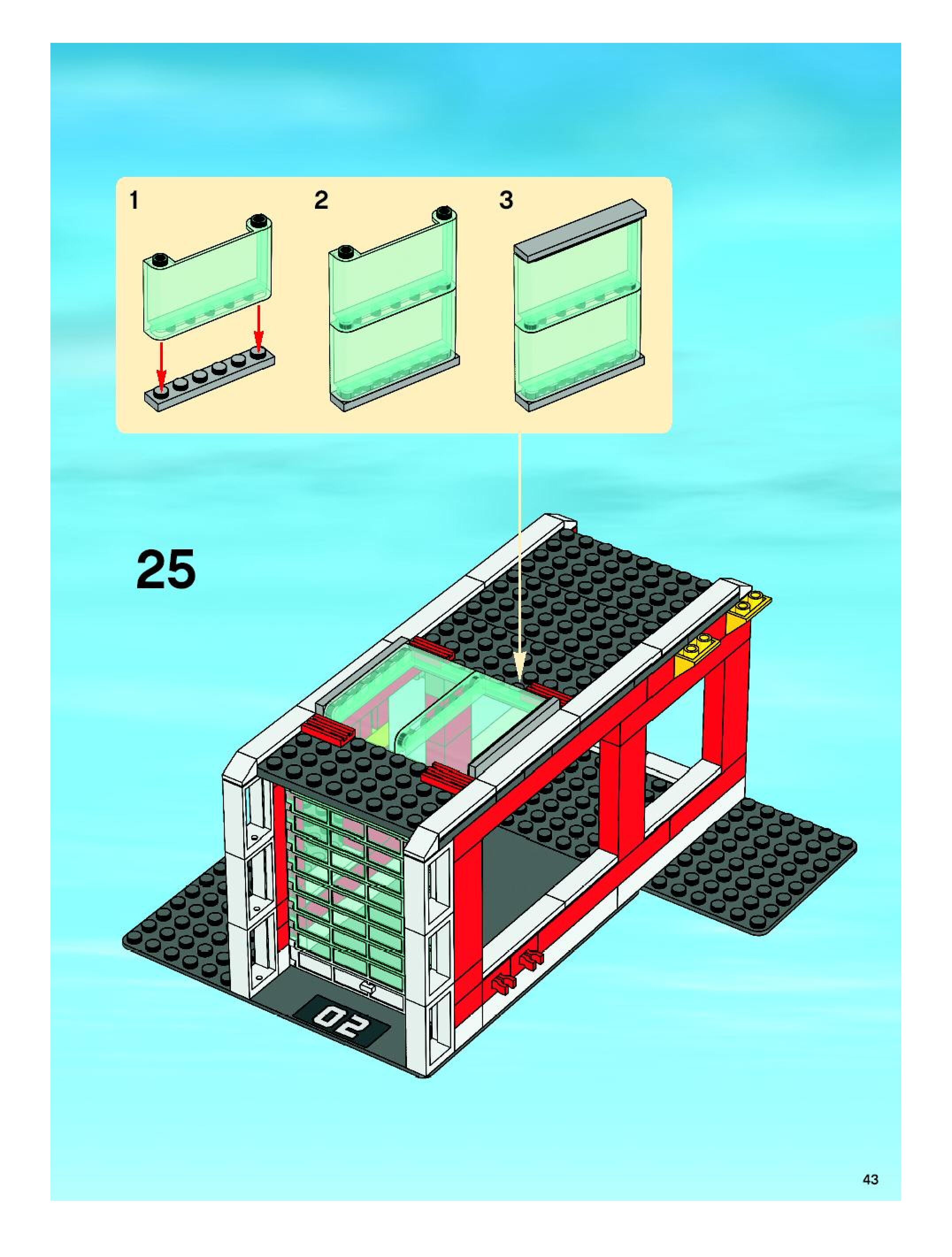 1

2

3

25

02

43