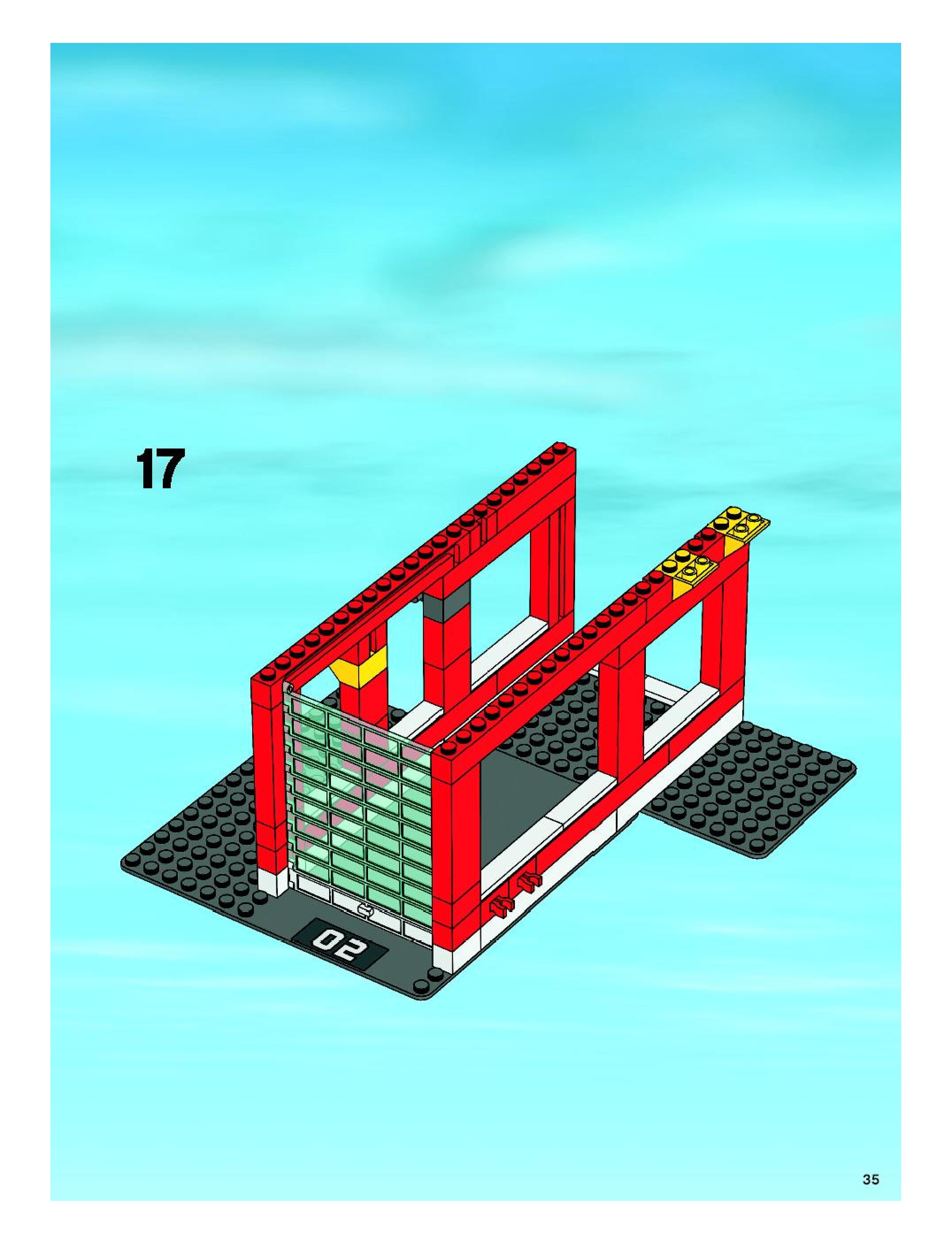 17

02

35