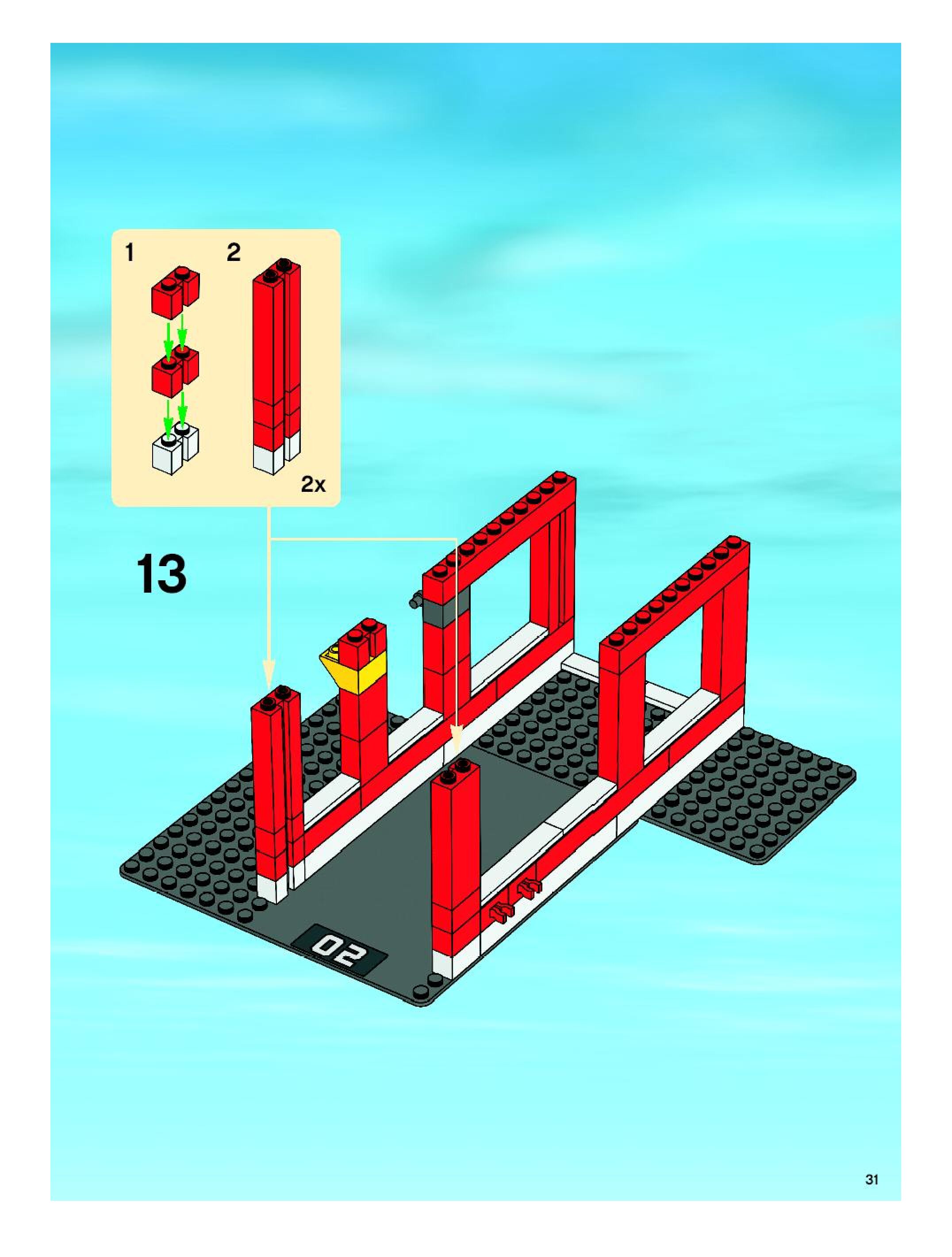 1

2

2x

13

02

31