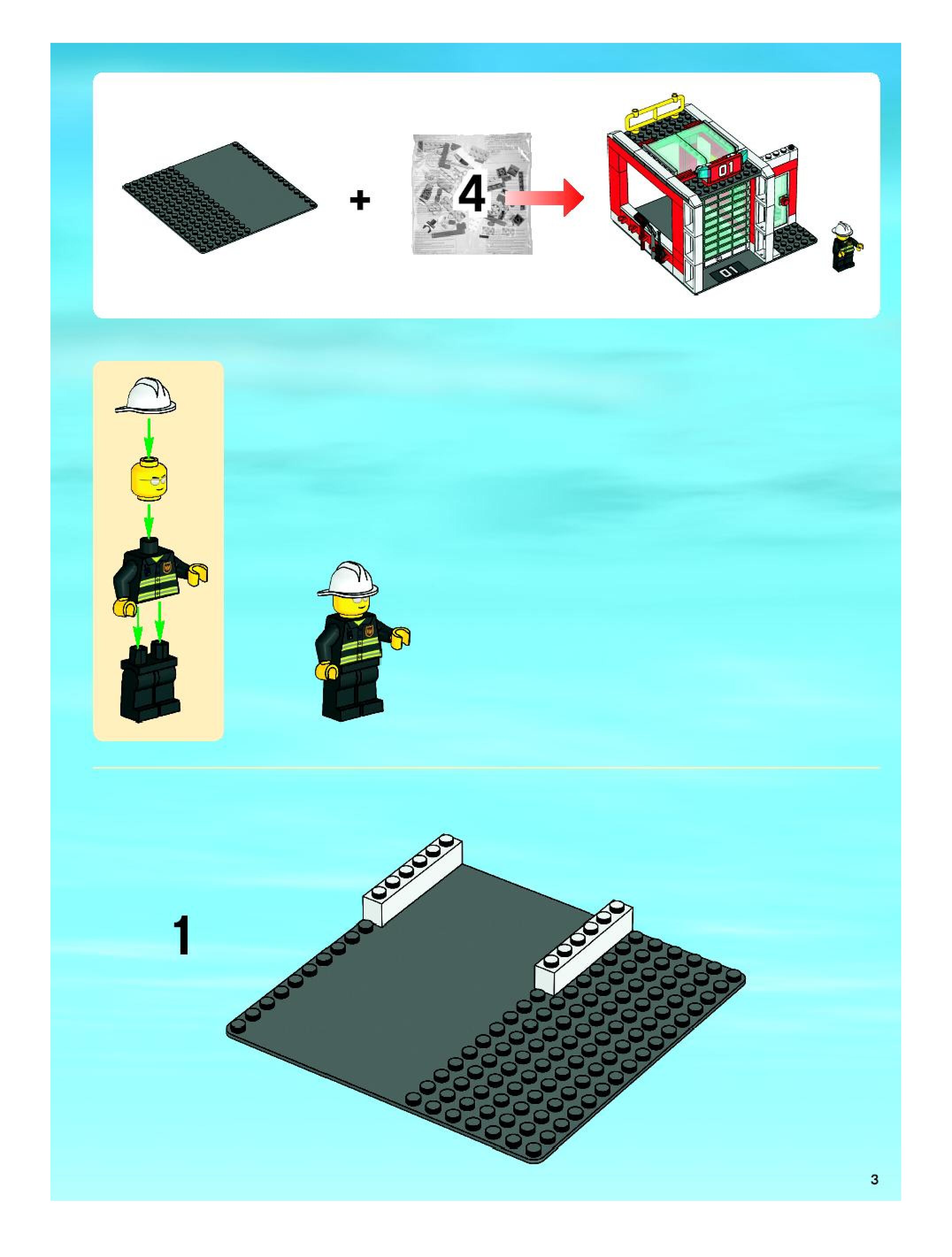 + 4

01

01

1

3