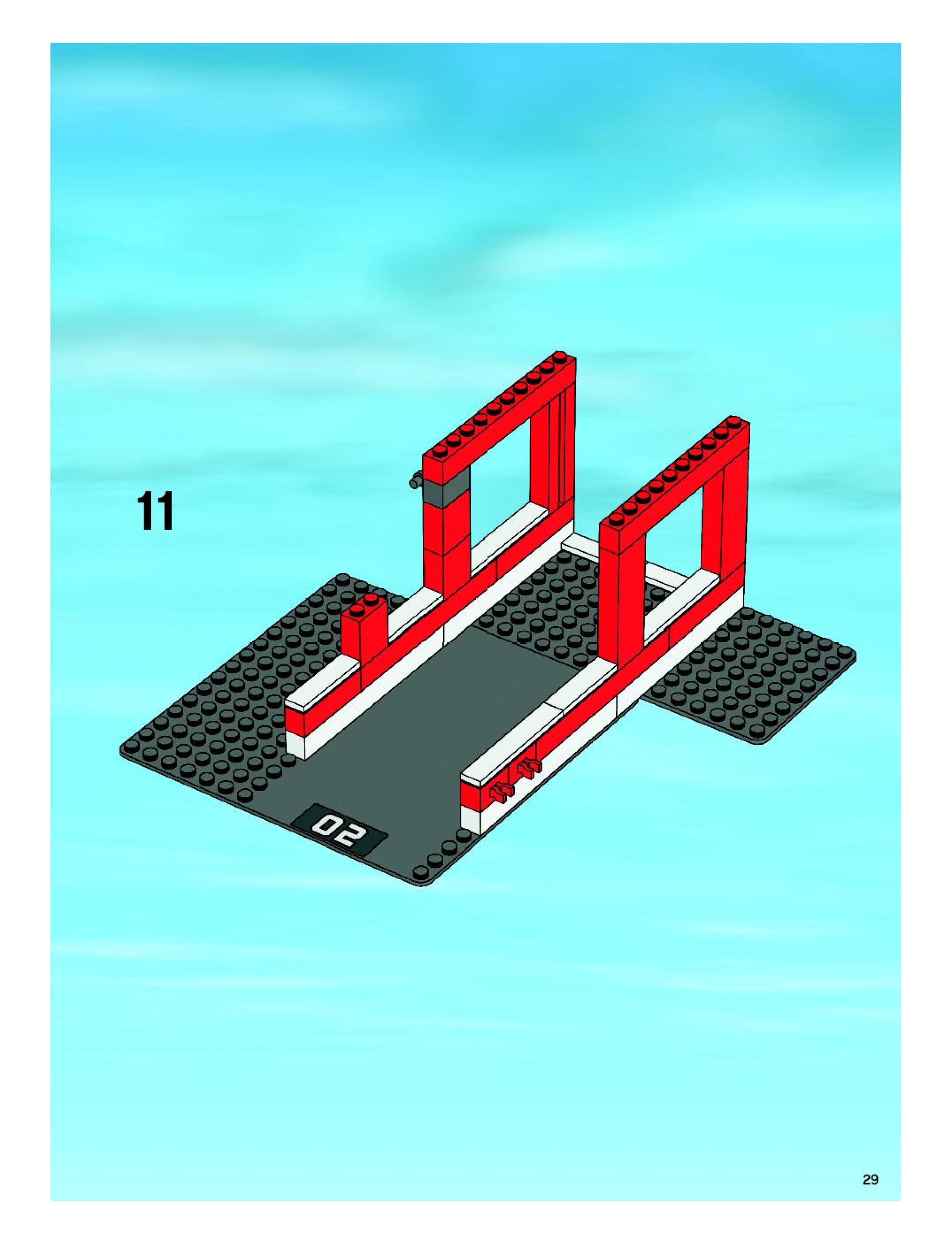 11

02

29