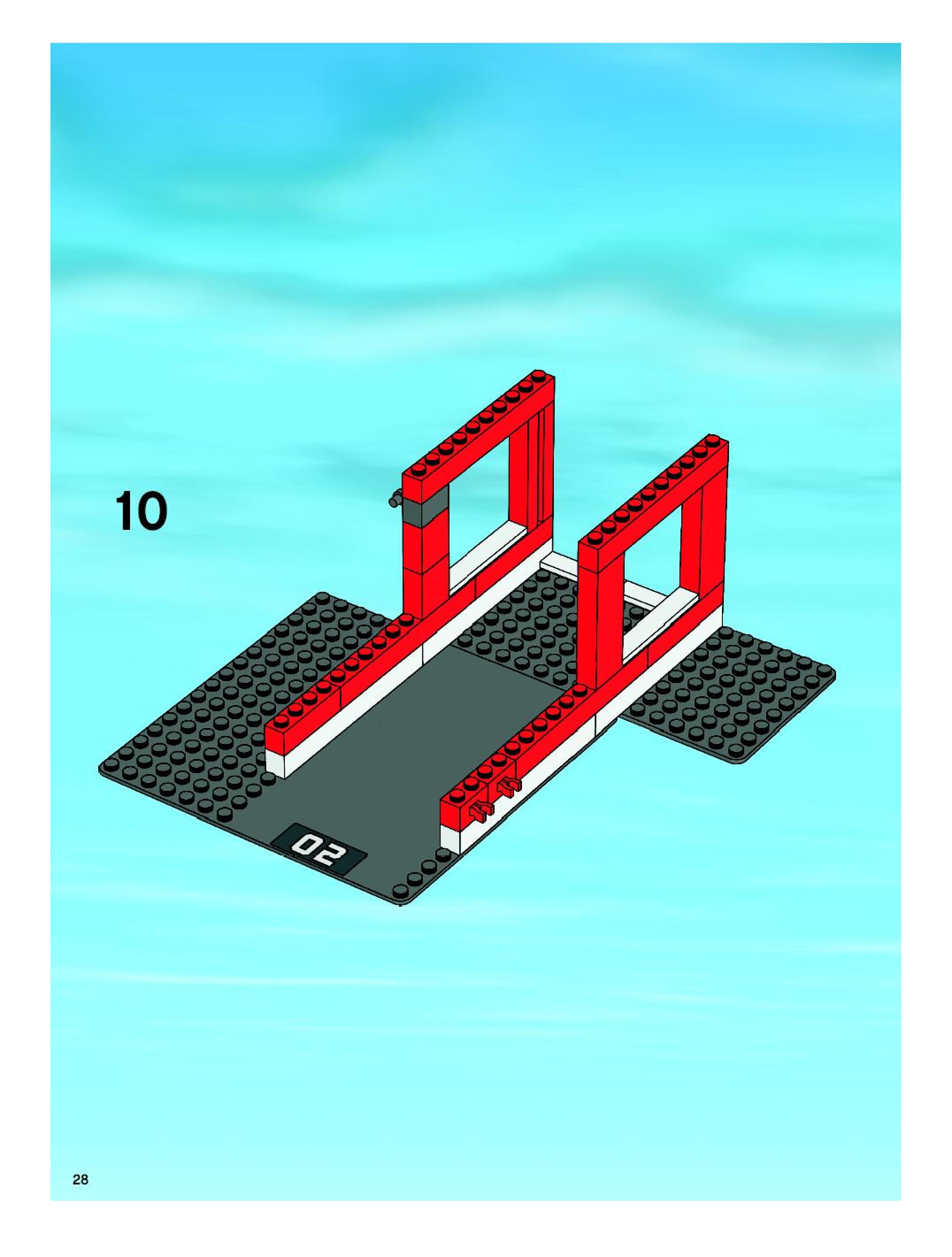 10

02

28