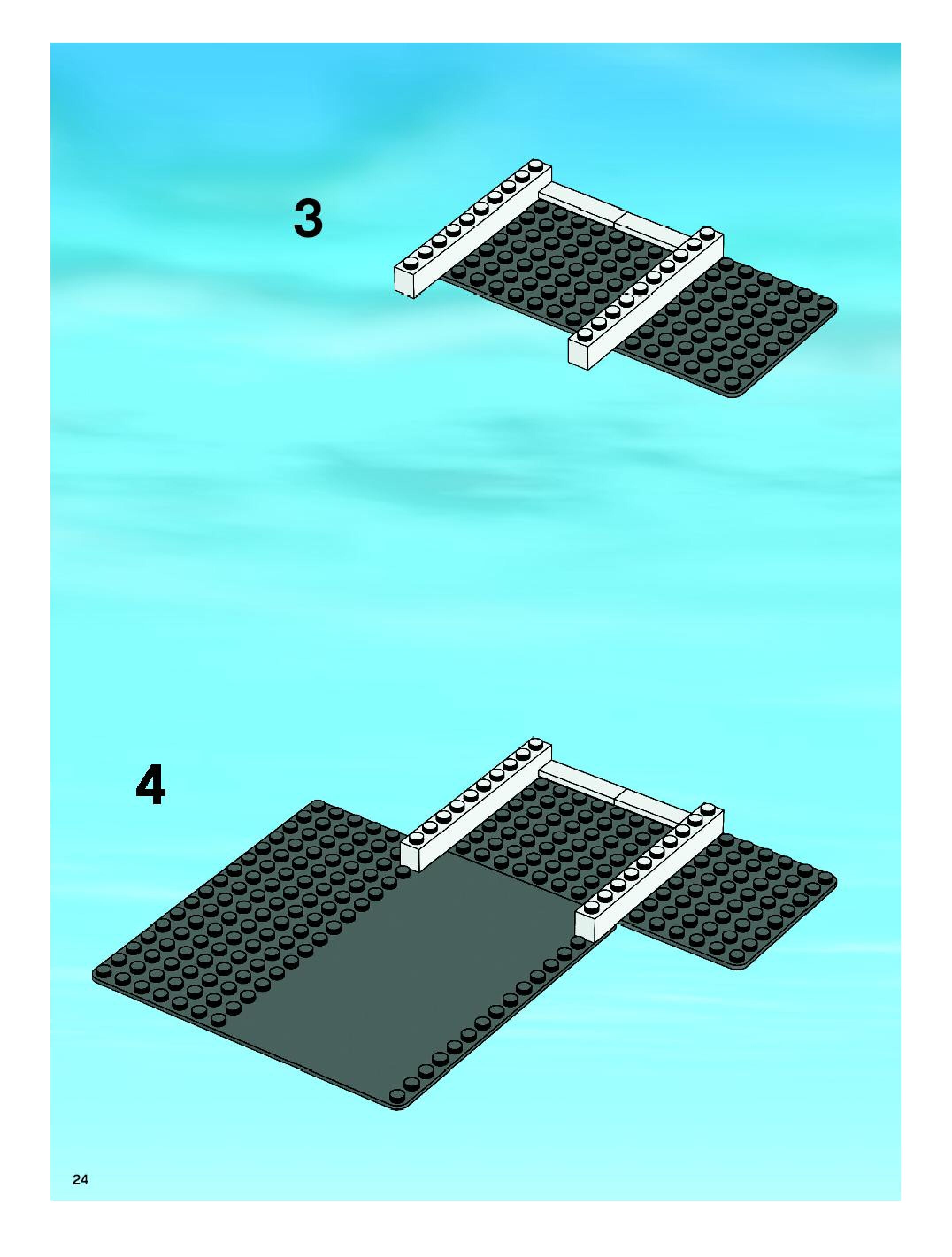 3

4

24