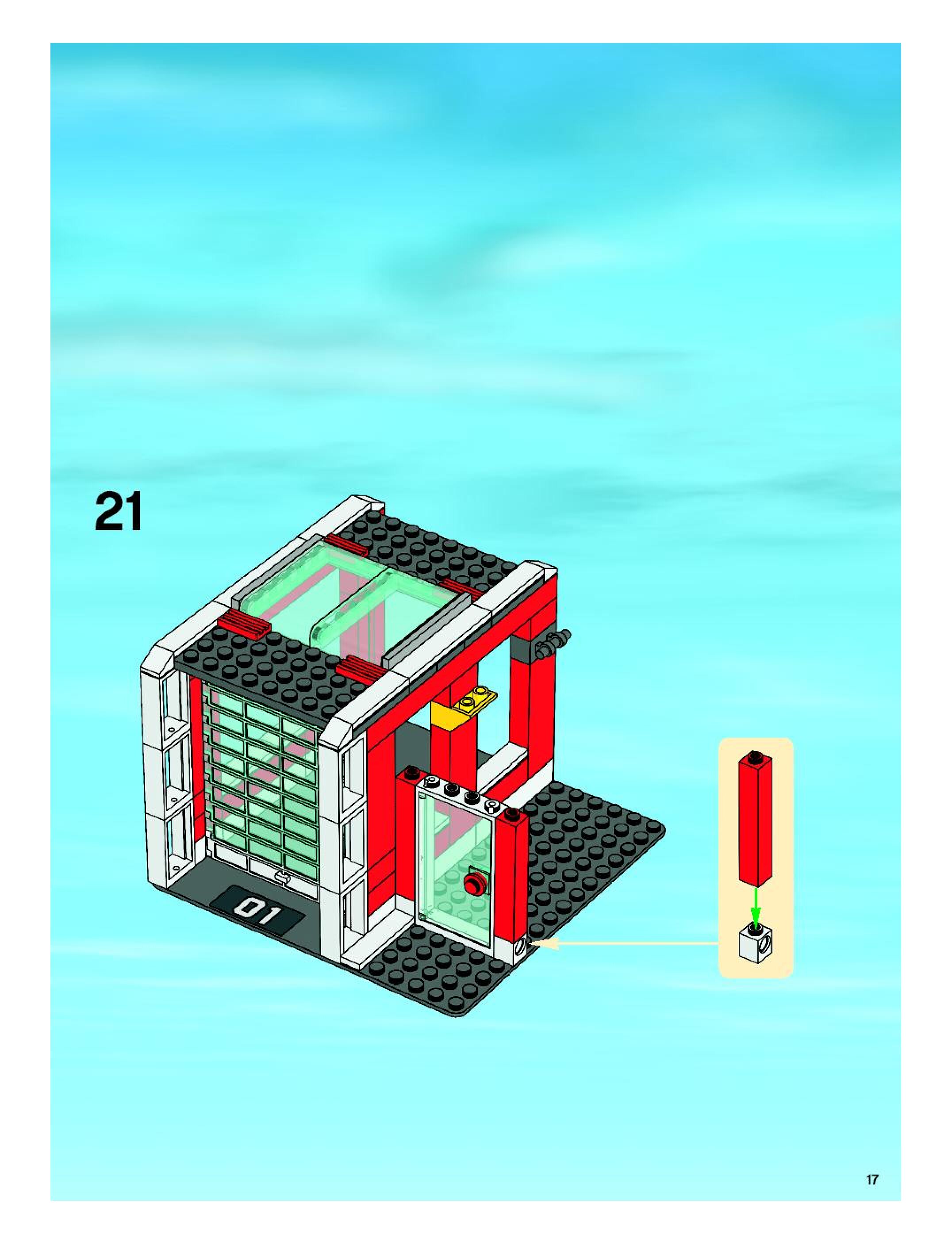 21

01

17