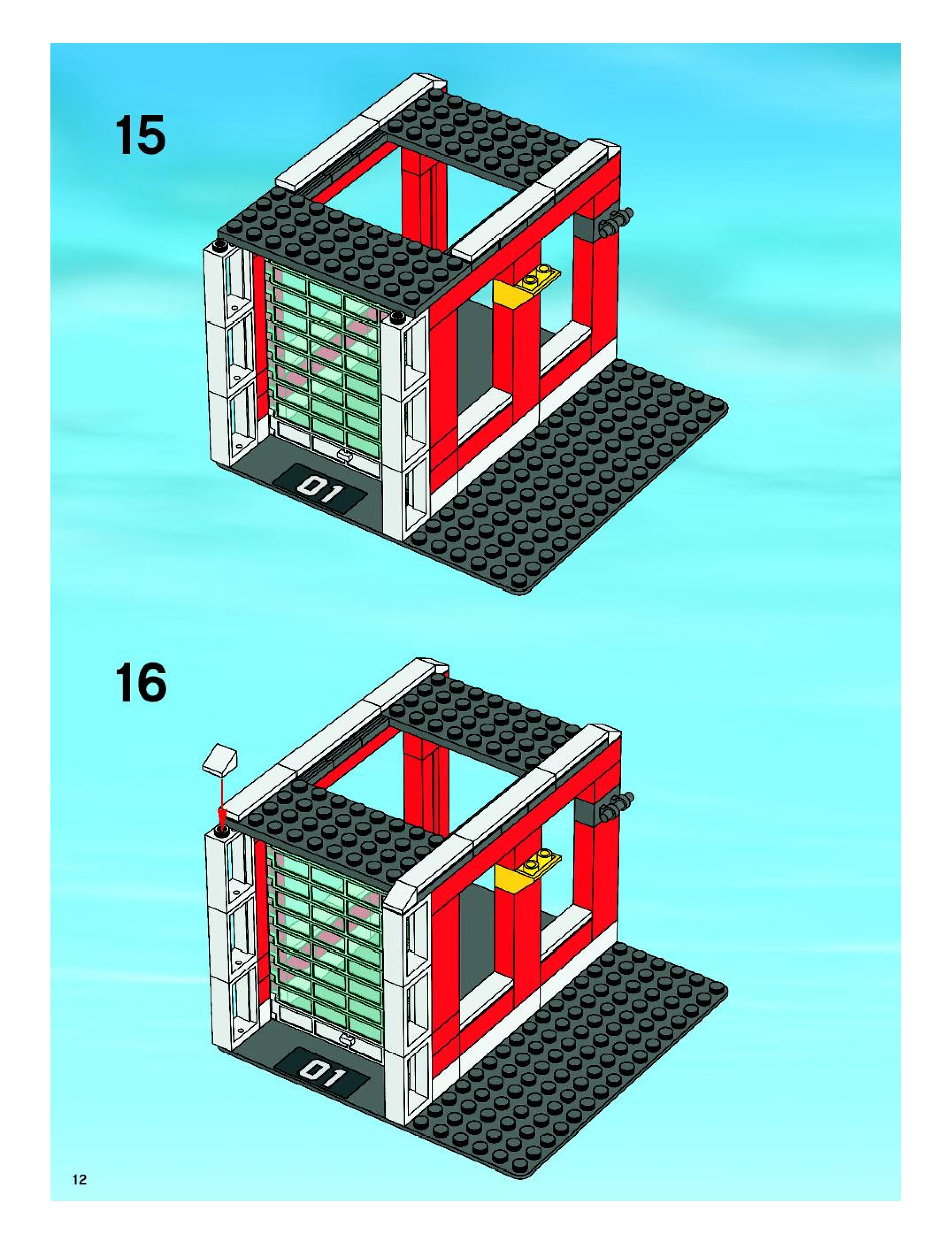 15

01

16

01

12