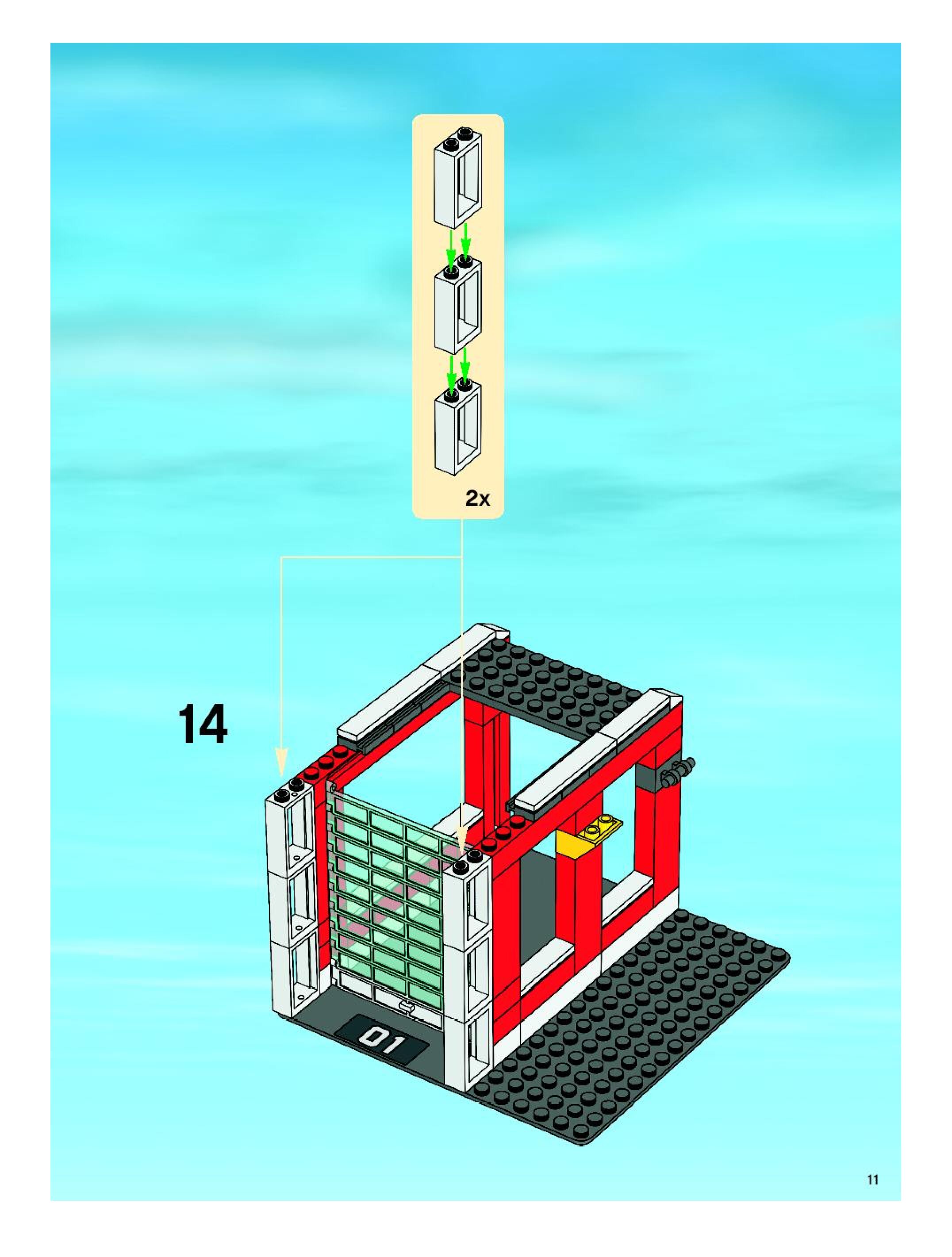 2x

14

01

11