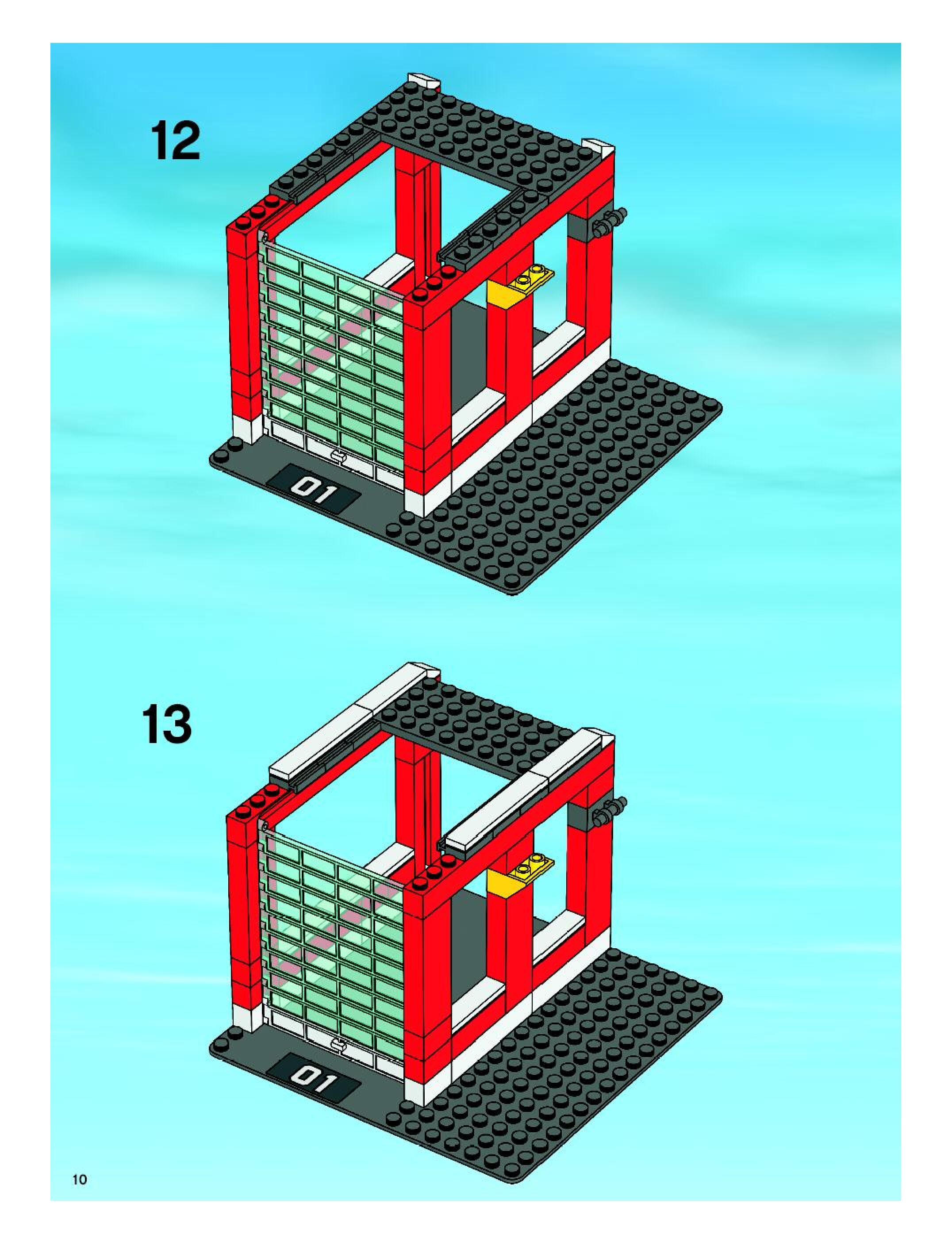 12

01

13

01

10