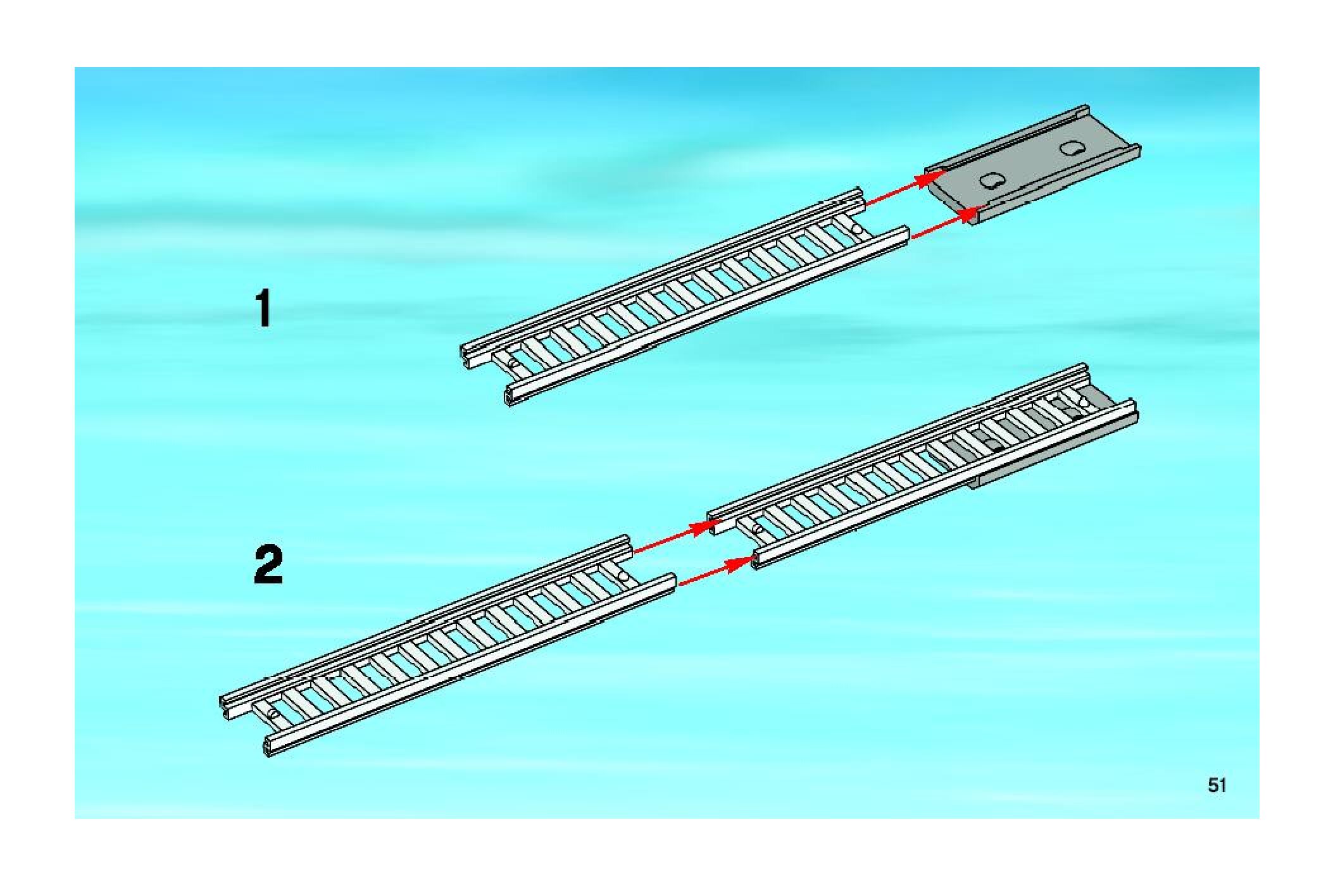 1

2

51