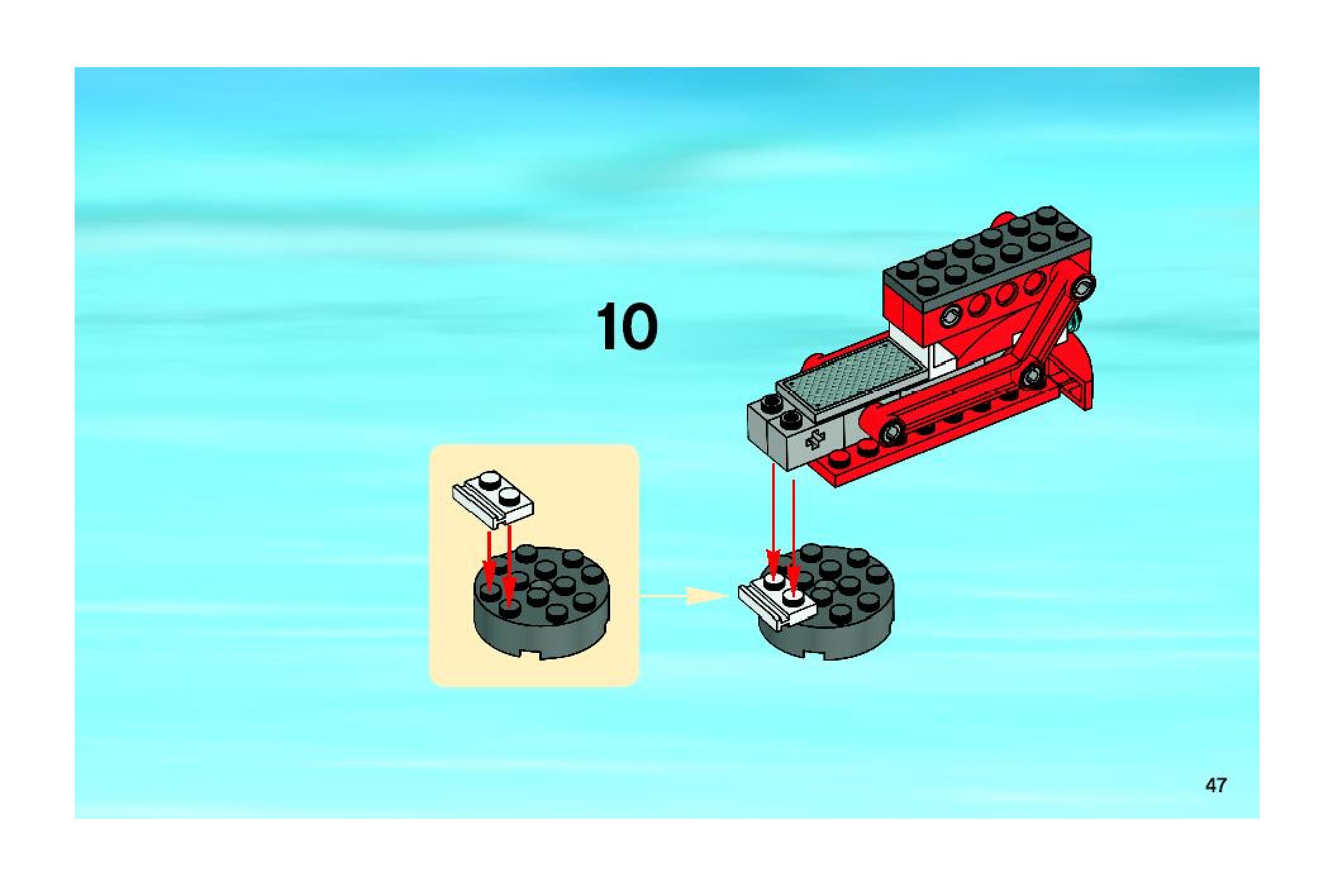 10

47