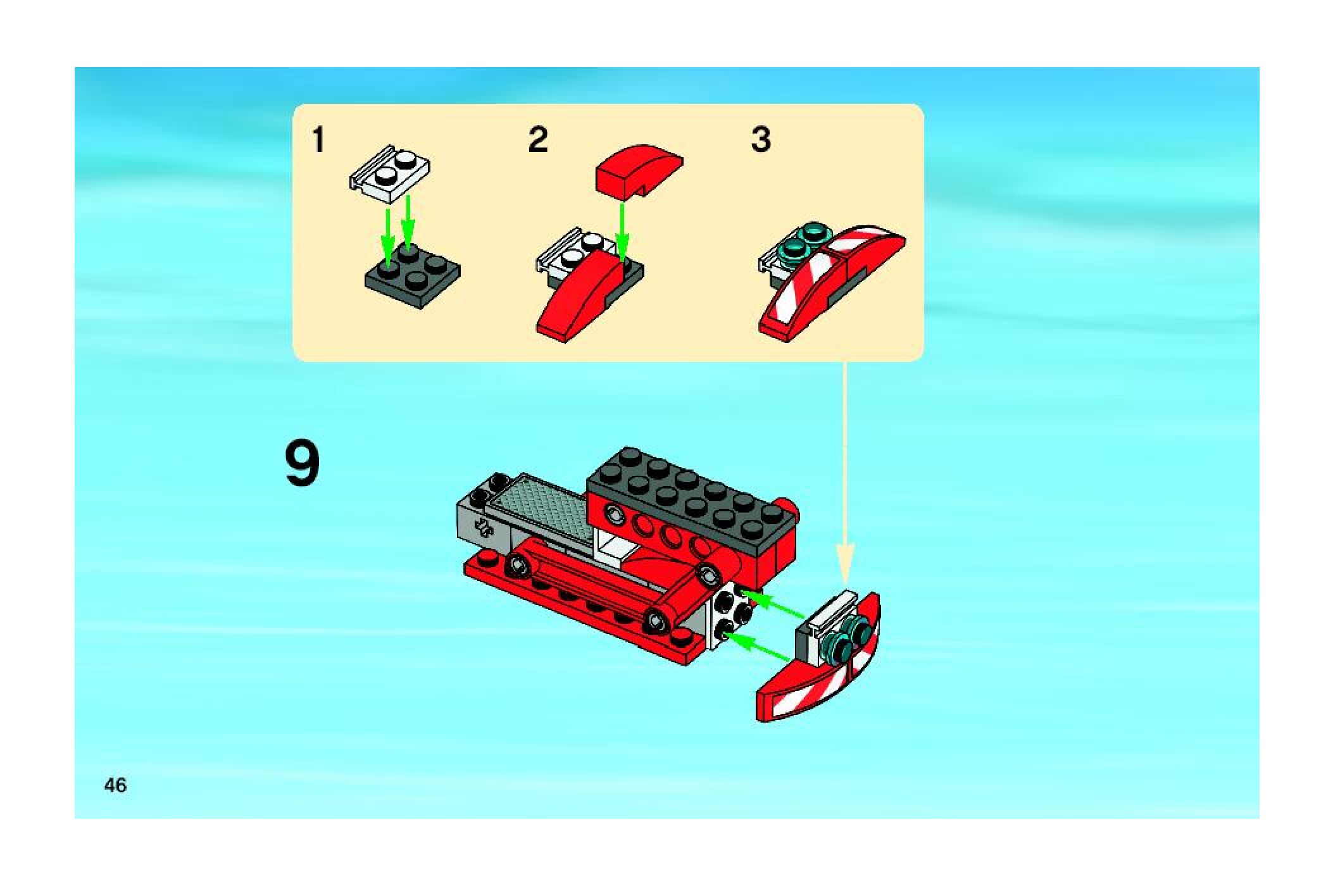 1

2

3

9

46