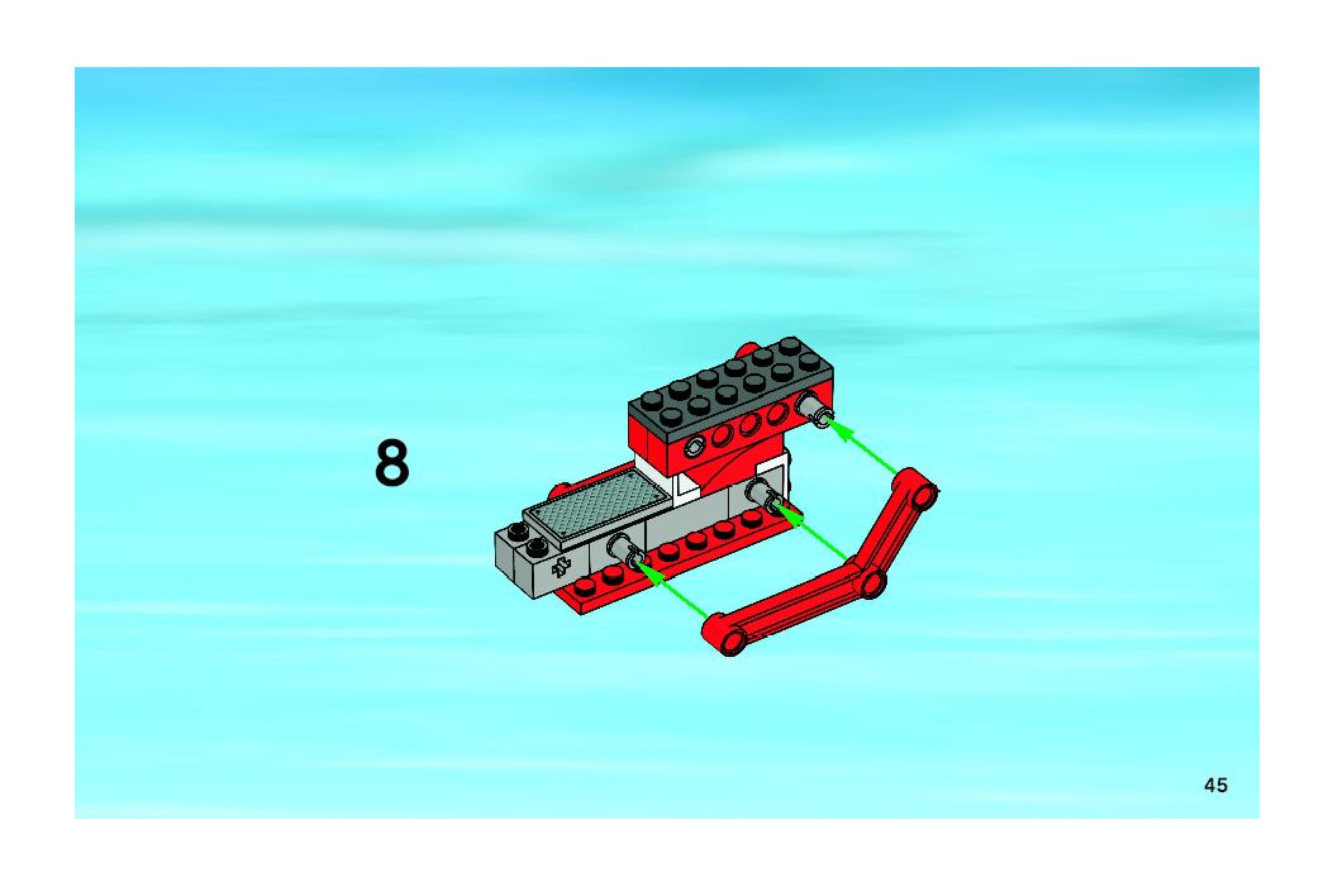 8

45