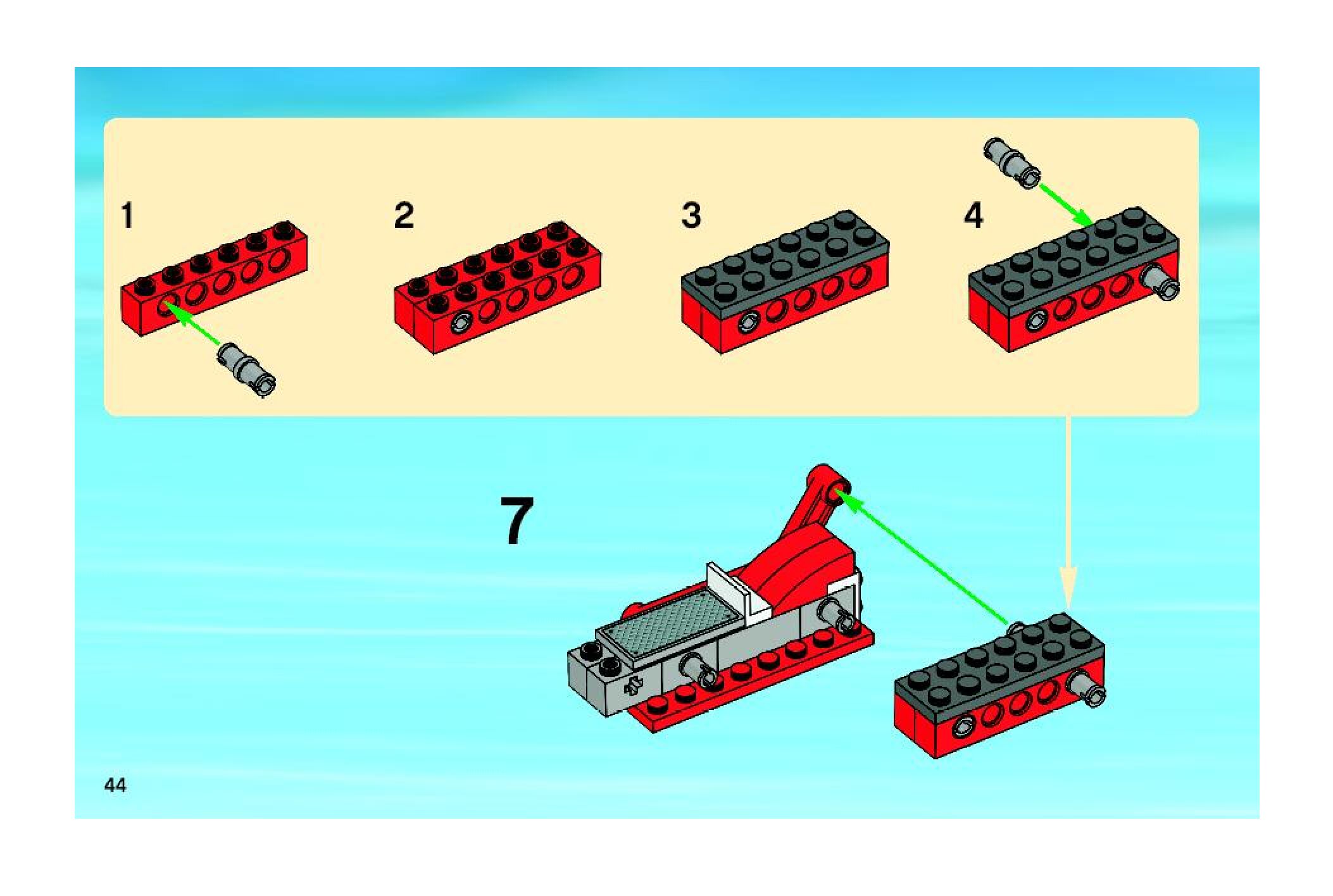 1

2

3

4

7

44