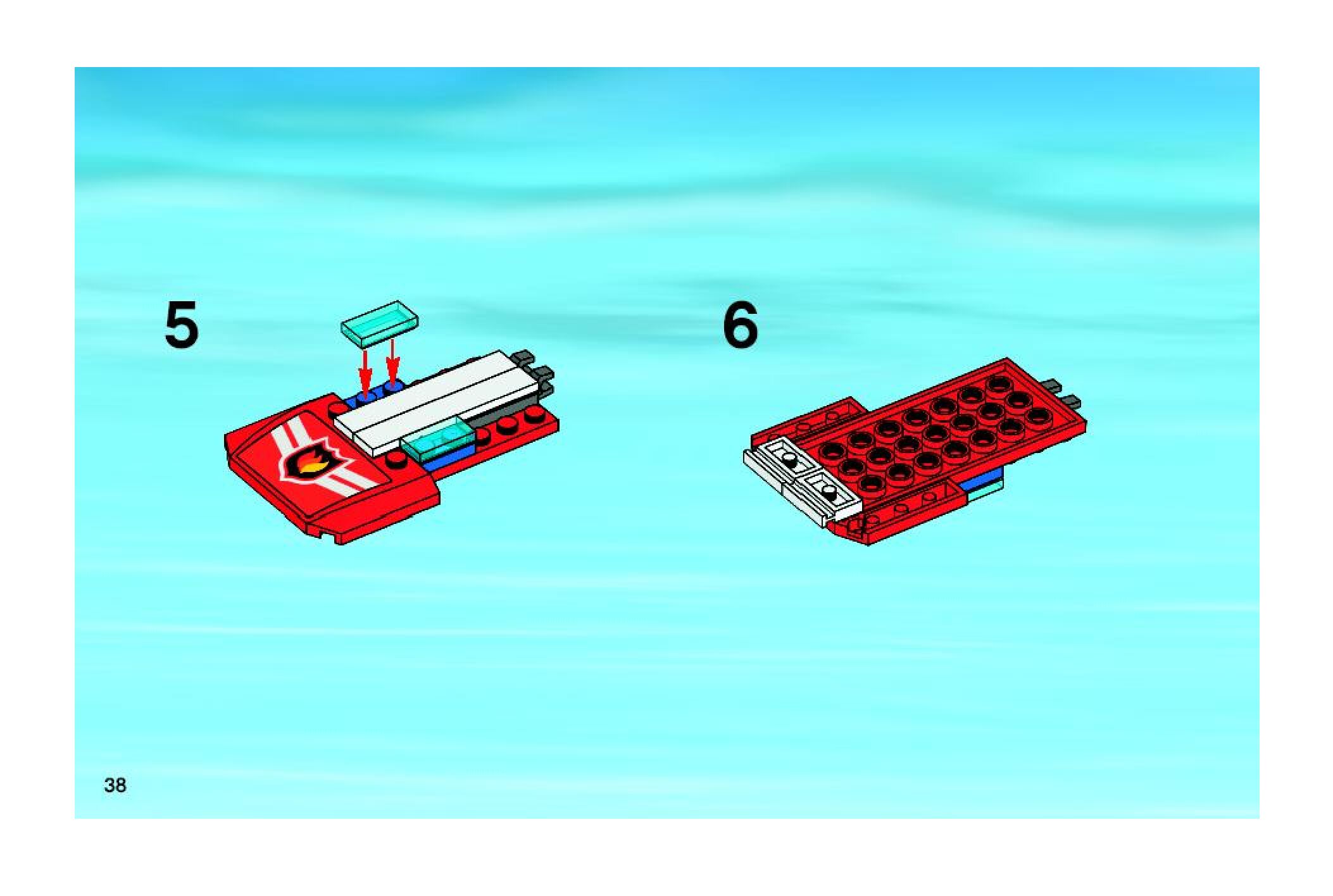 5

6

38