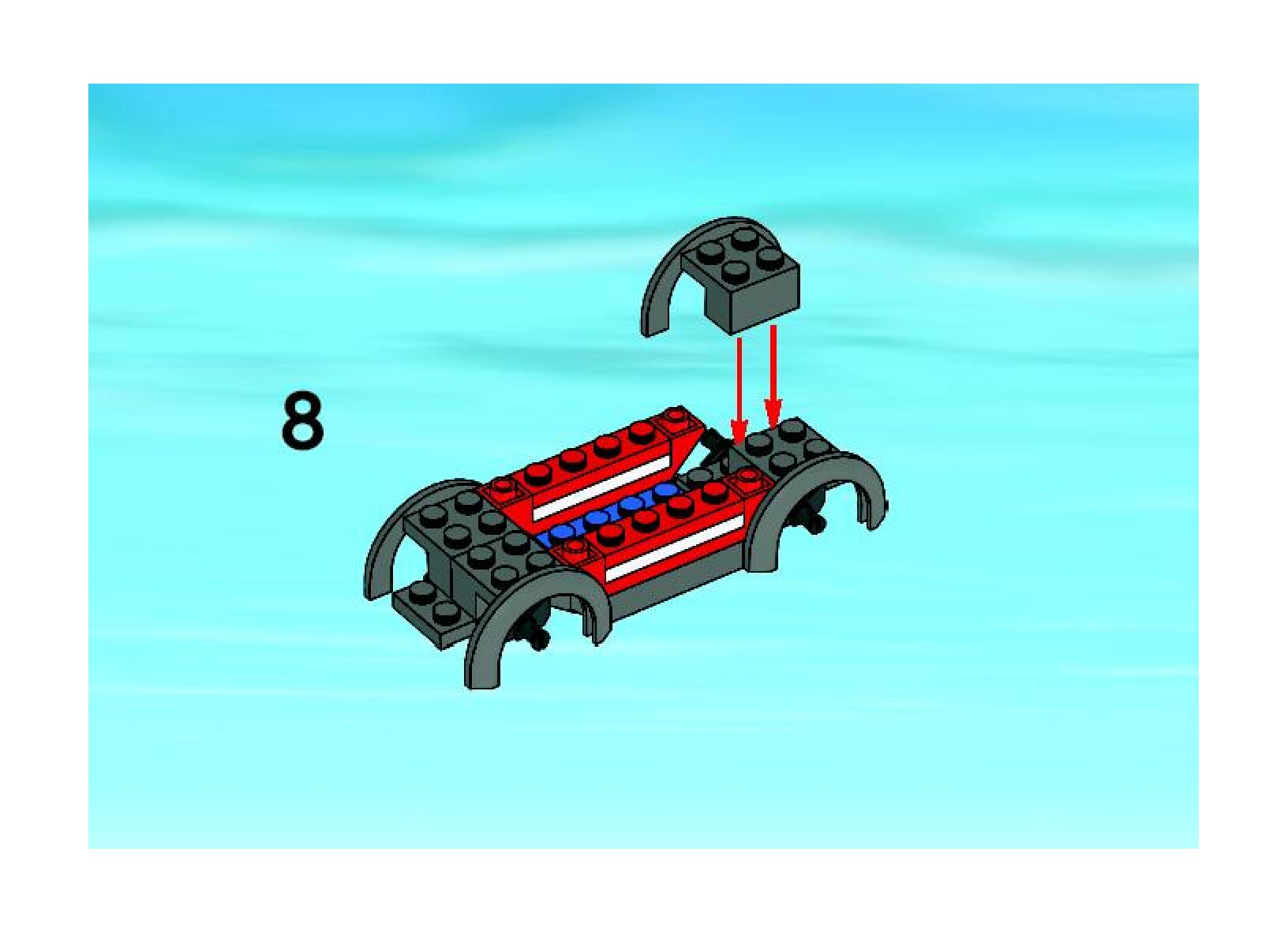 8