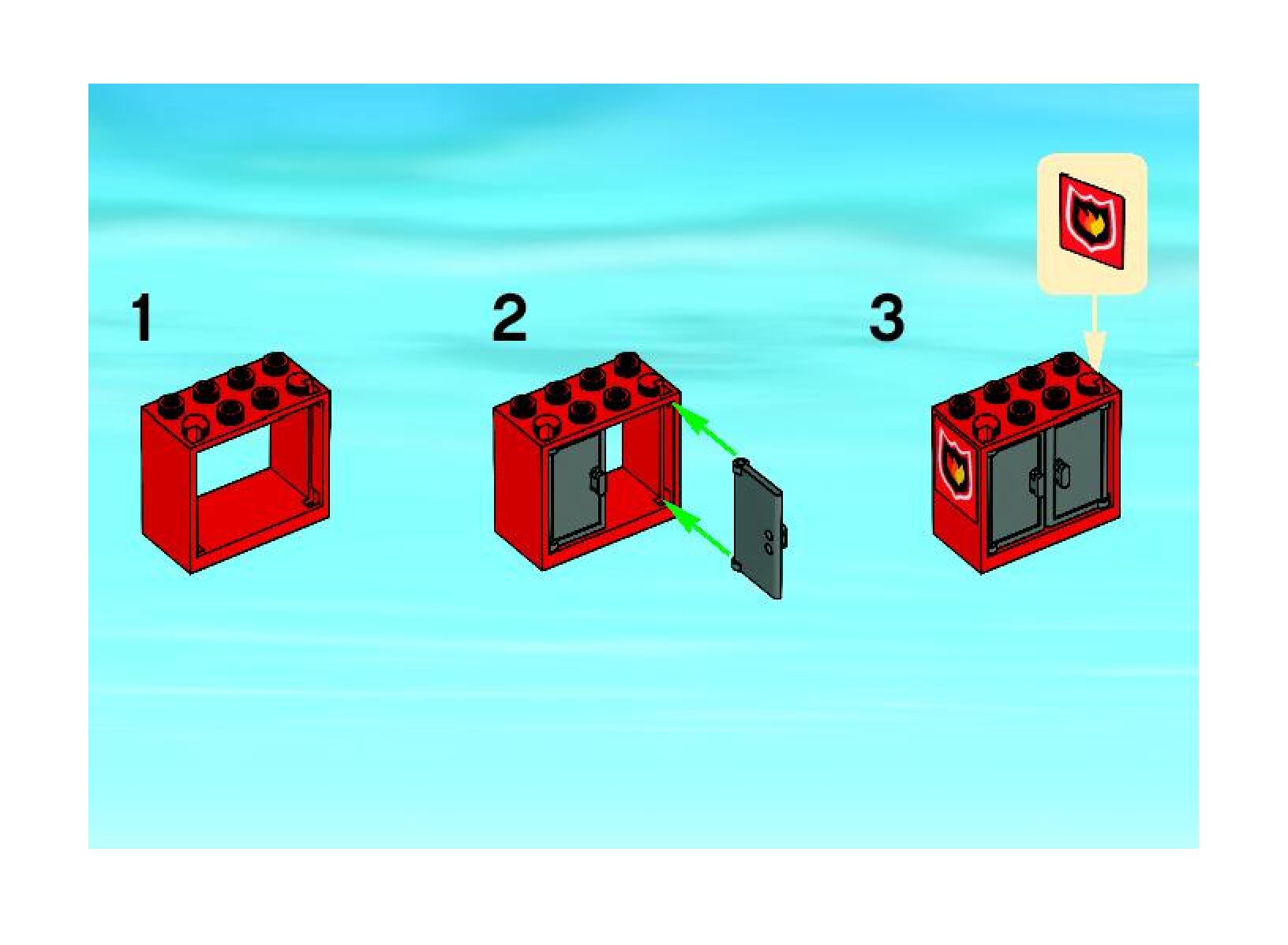 1

2

3