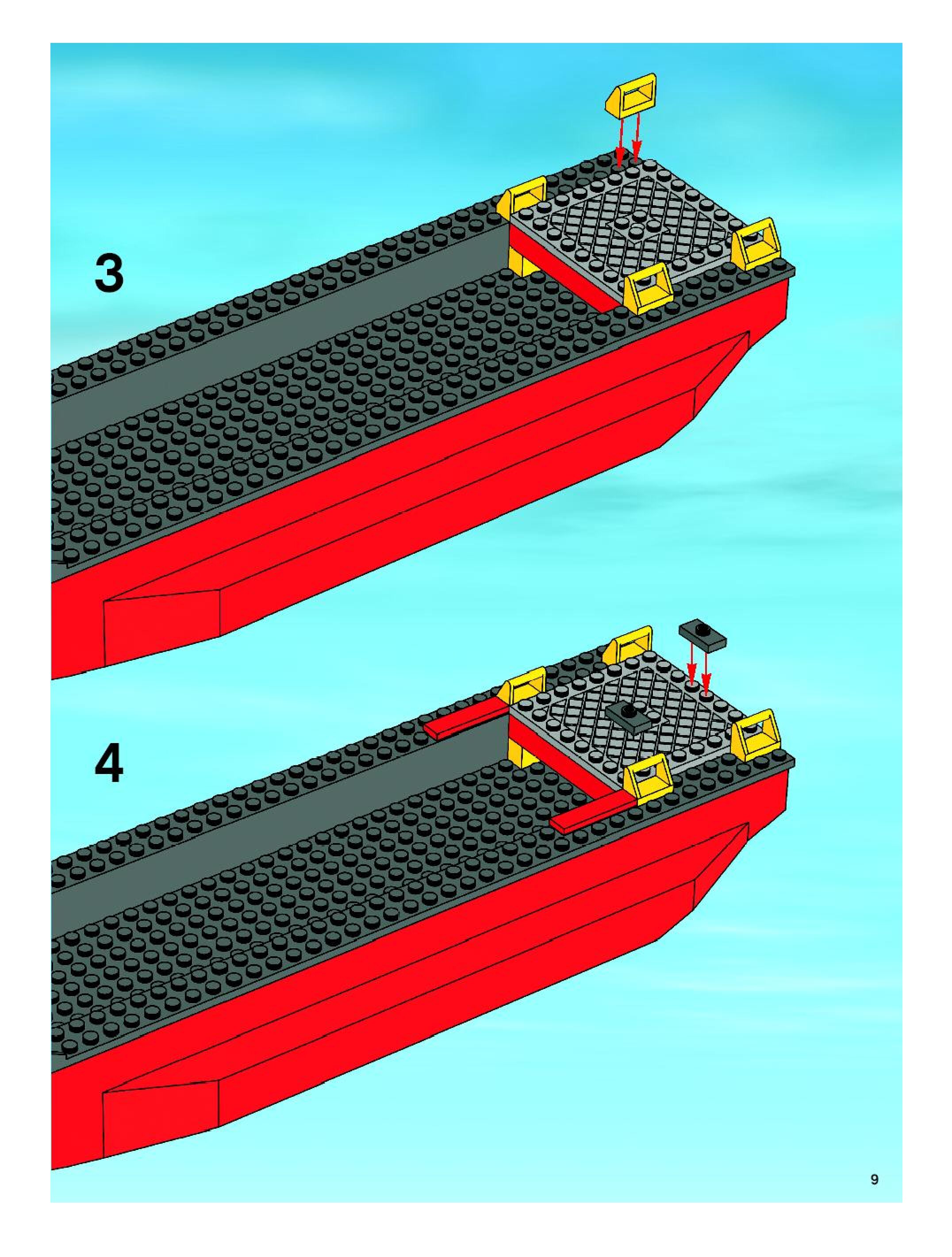 3

4

9