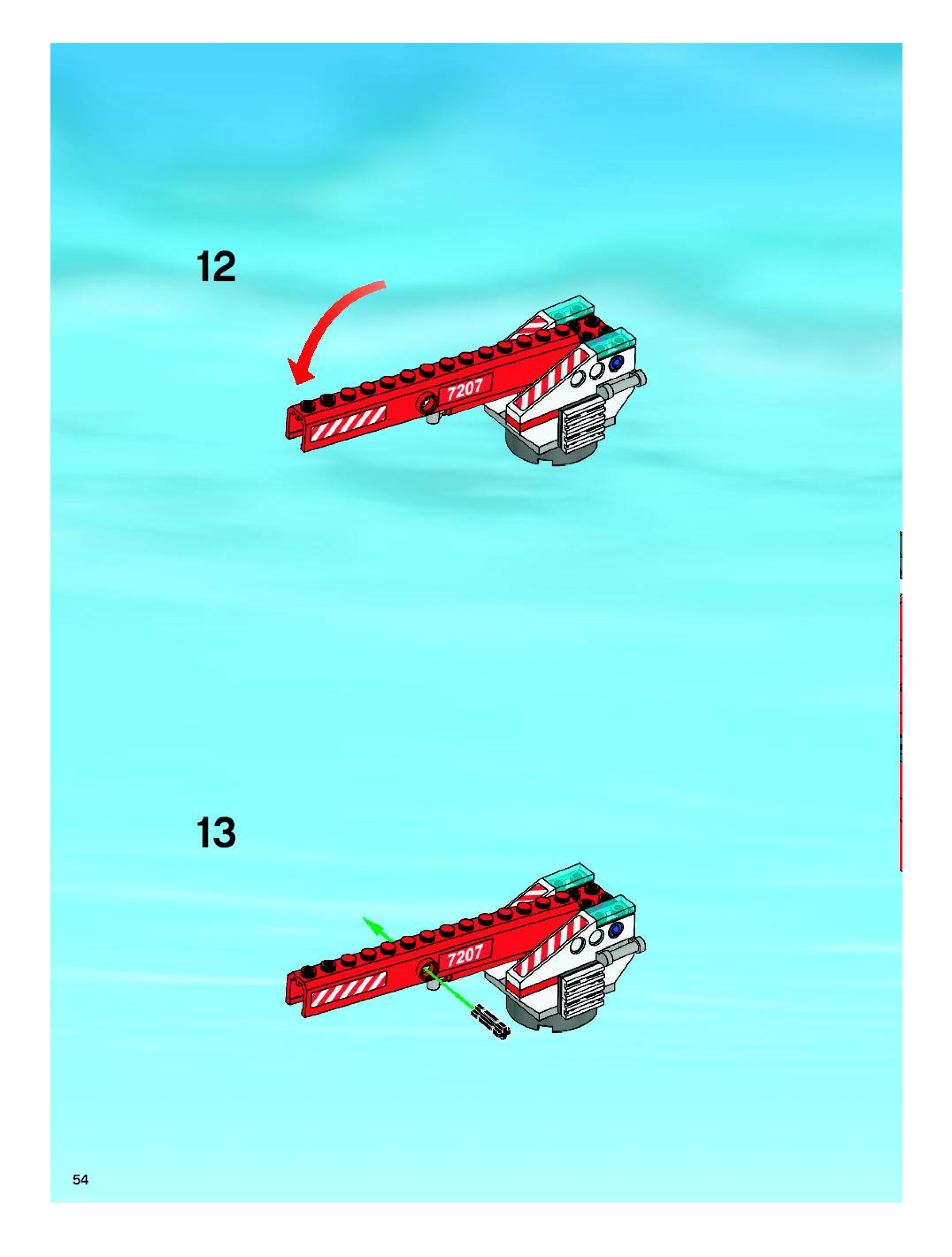 12

7207

13

7207

54