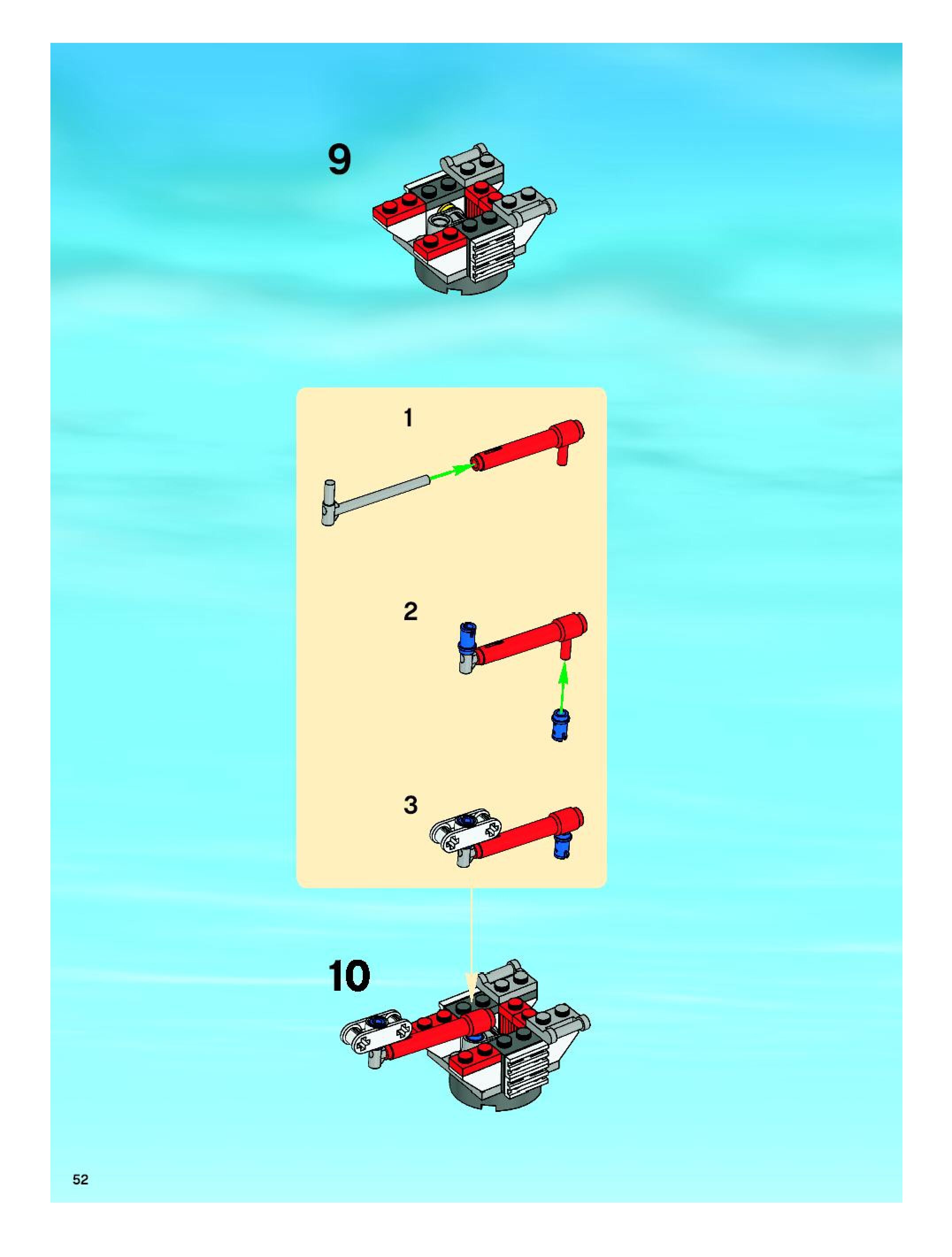 9

1

2

3

10

52