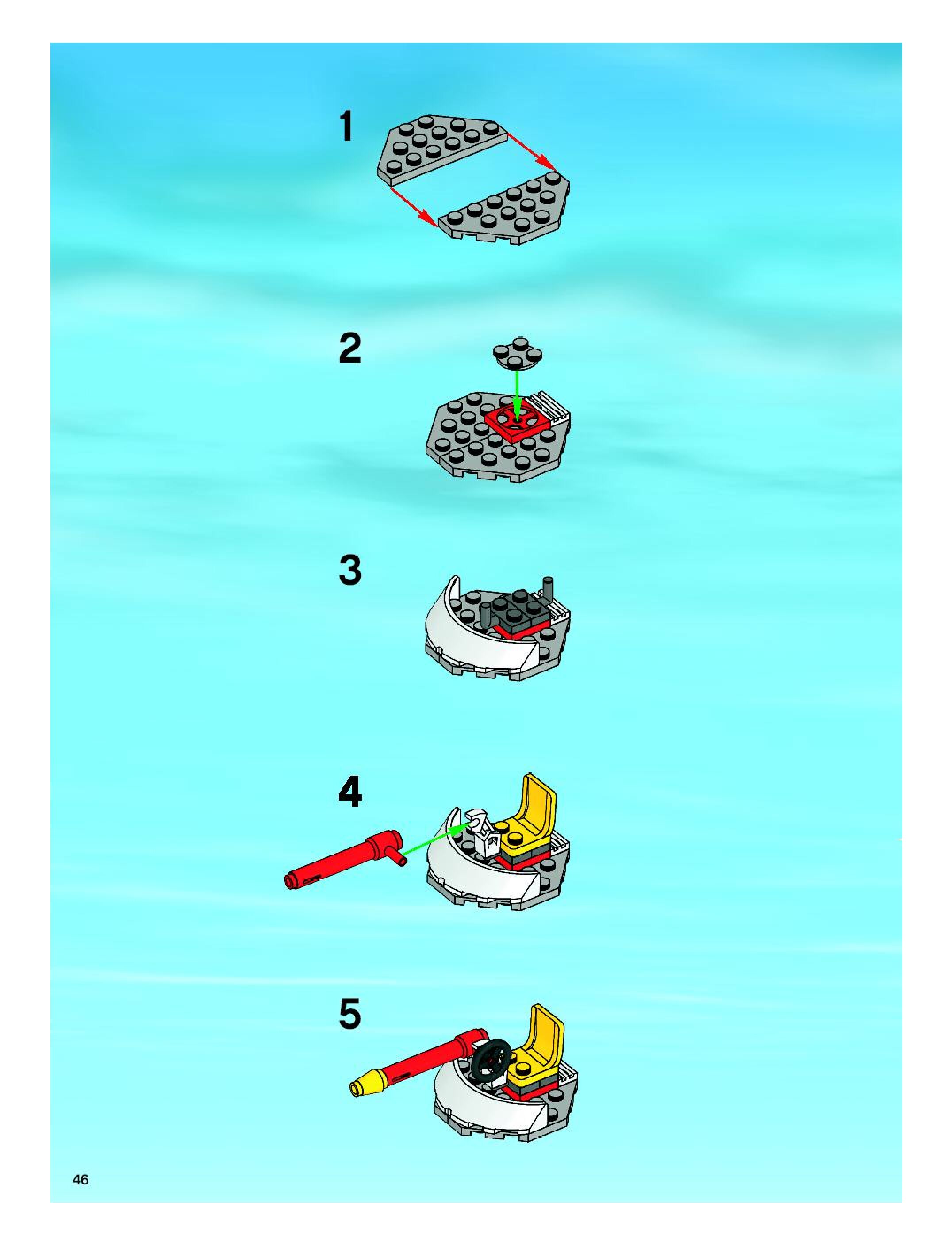 1

2

3

4

5

46