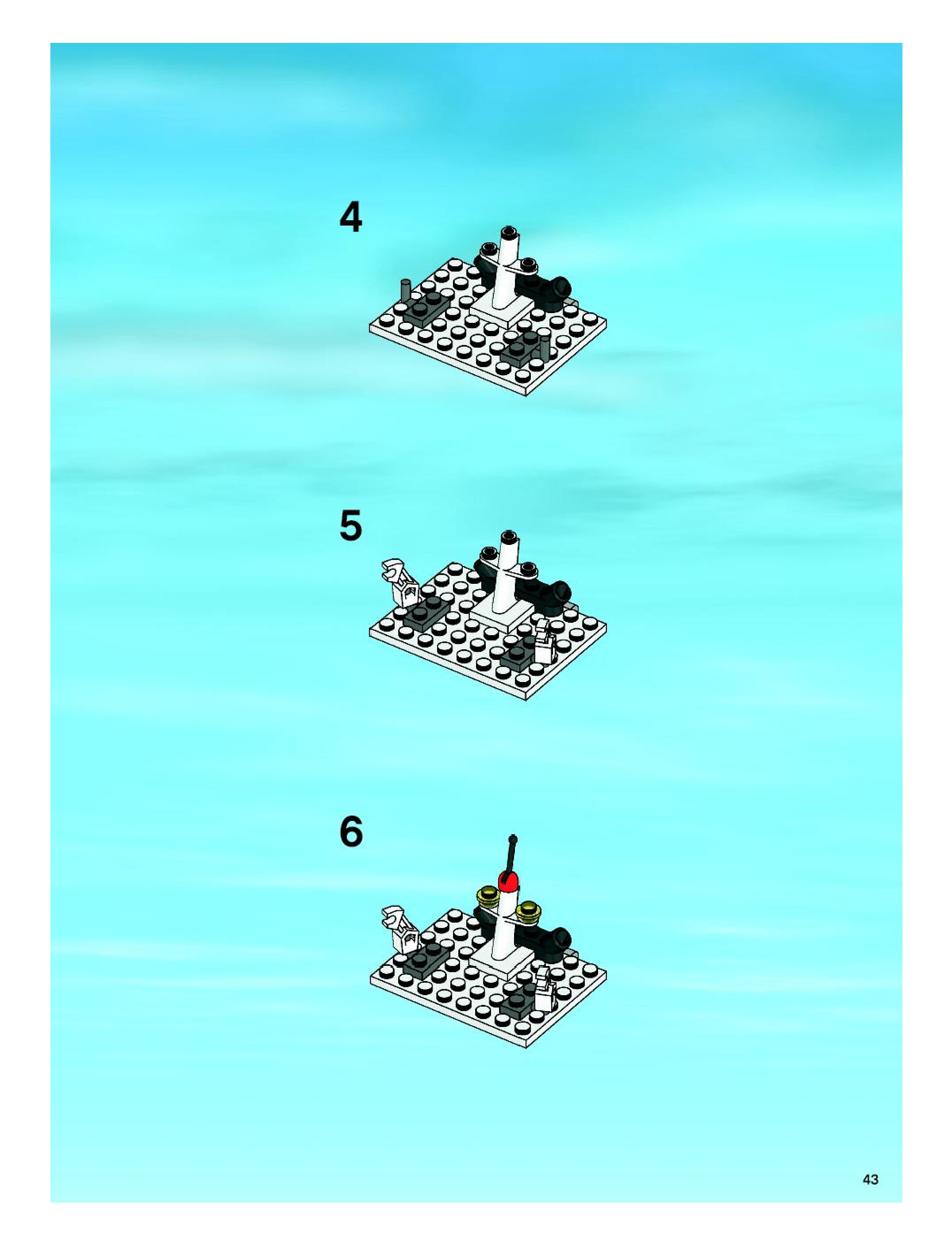 4

5

6

43