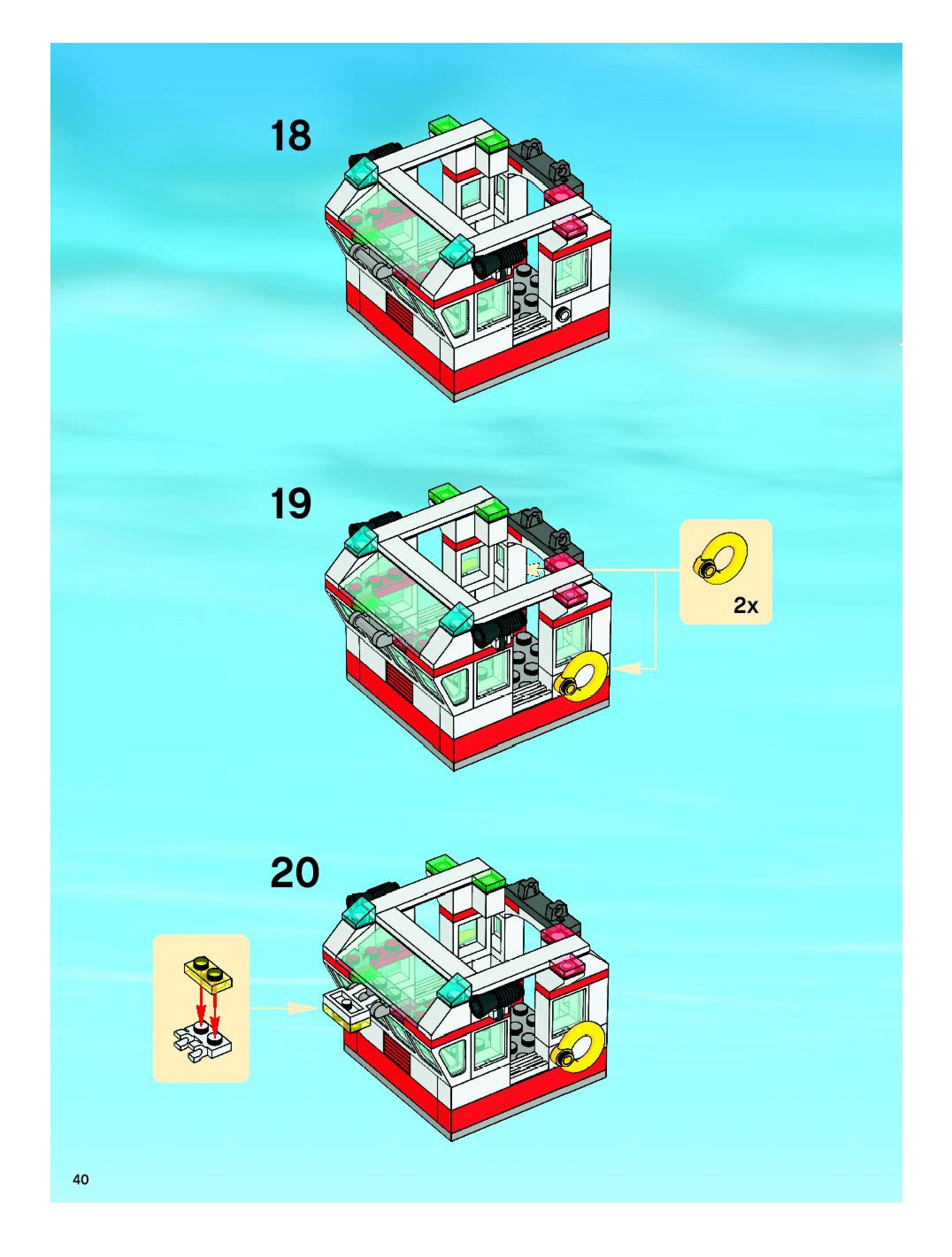 18

19

2x

20

40