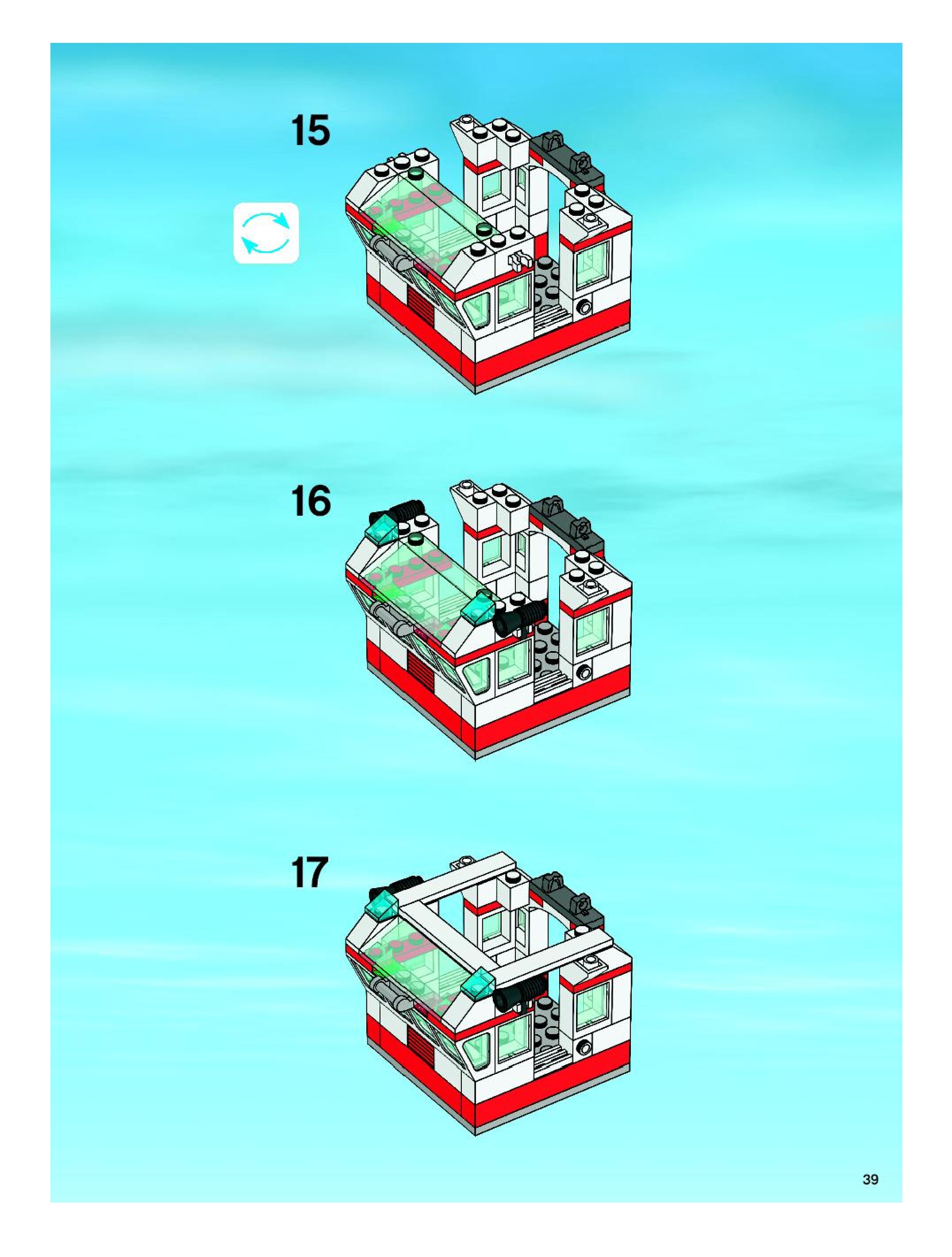 15

16

17

39