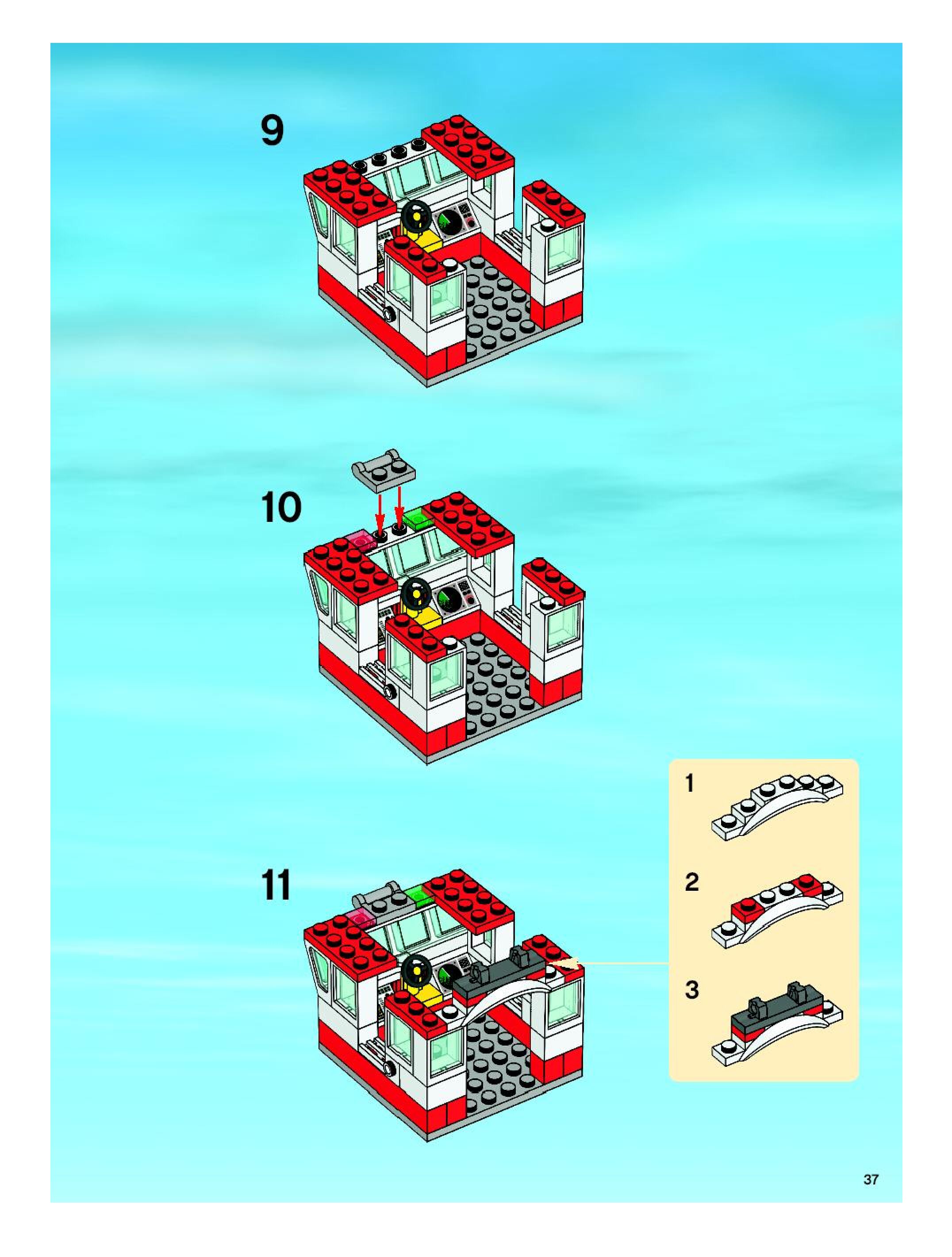 9

10

11

1

2

3

37