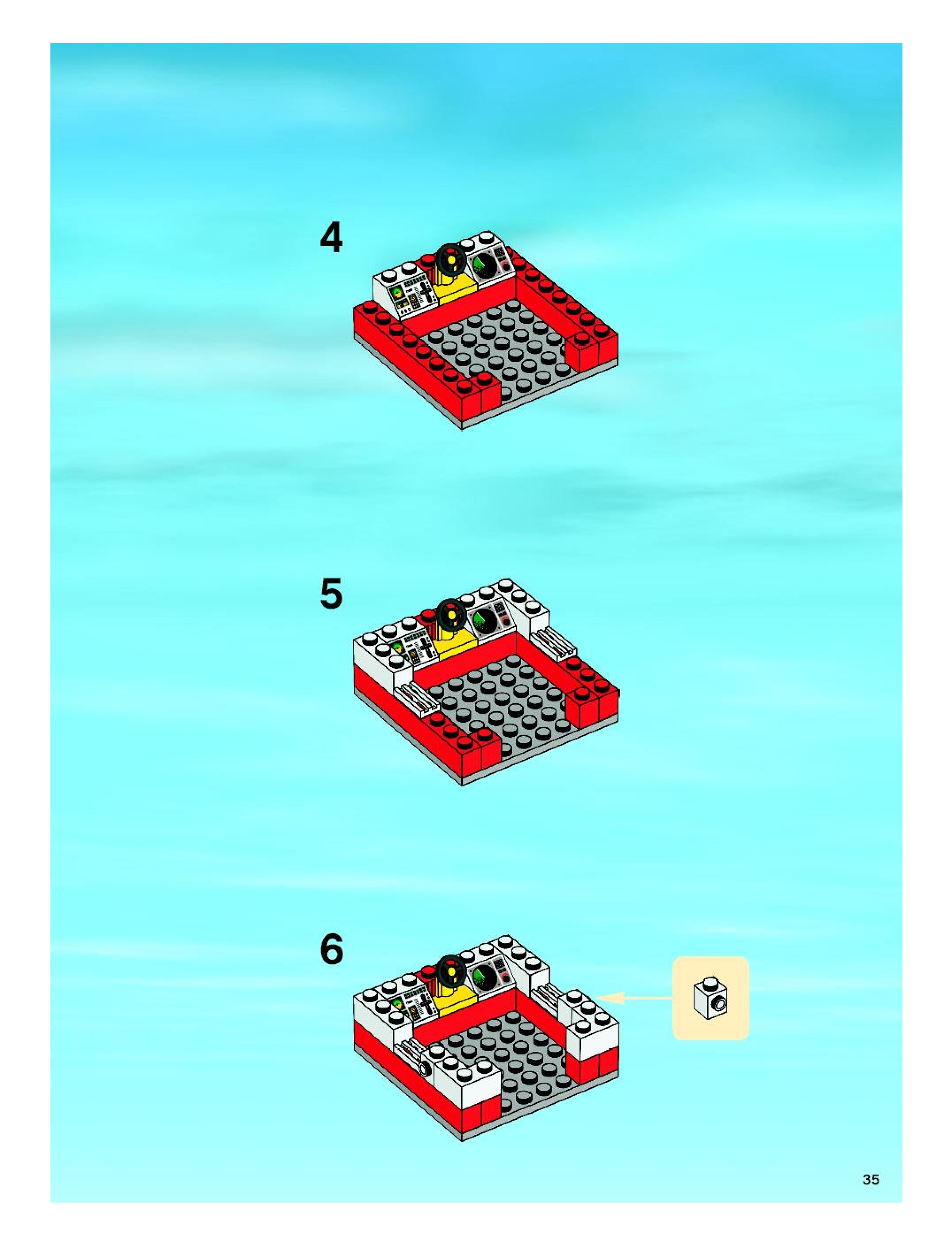 4

5

6

35