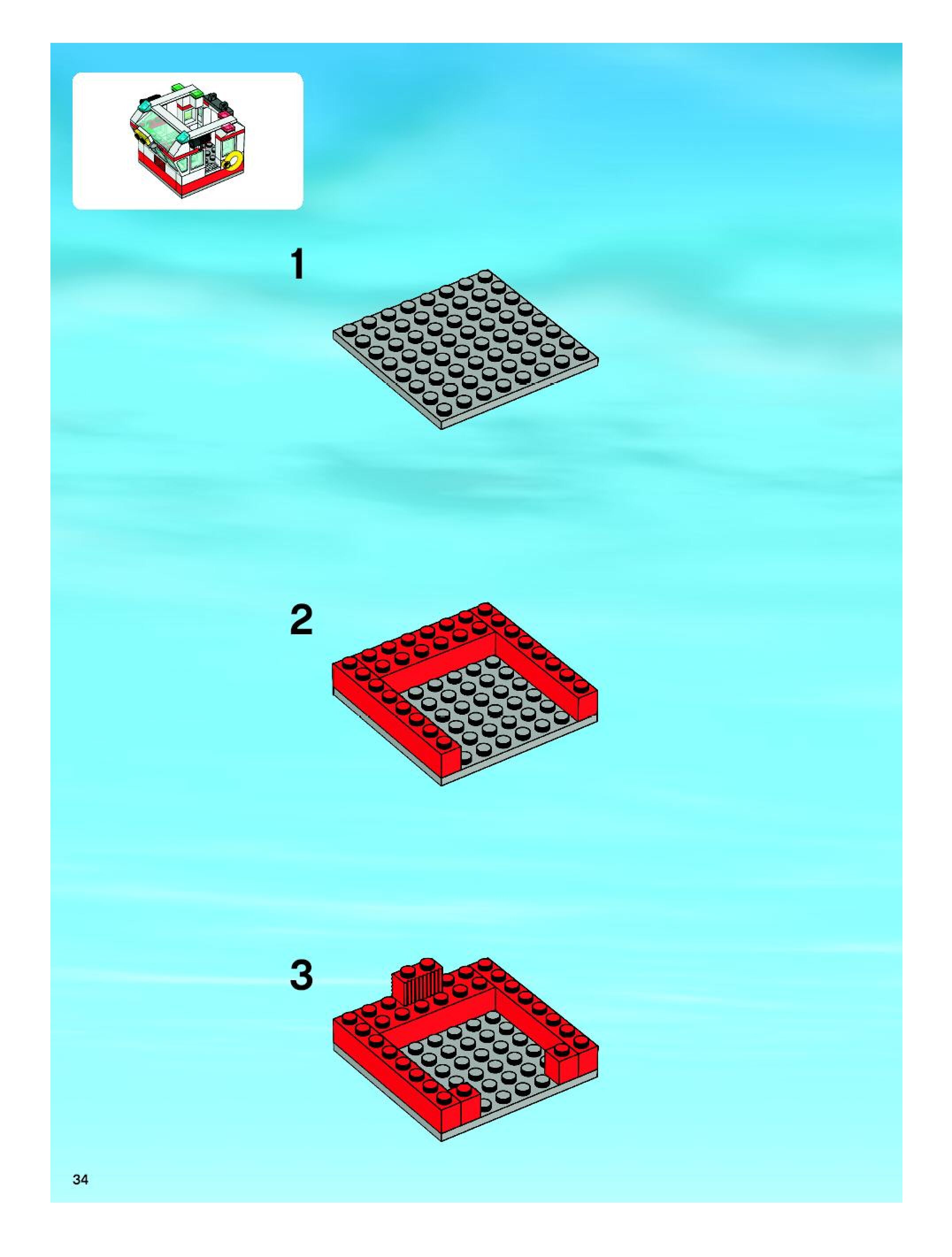 1

2

3

34