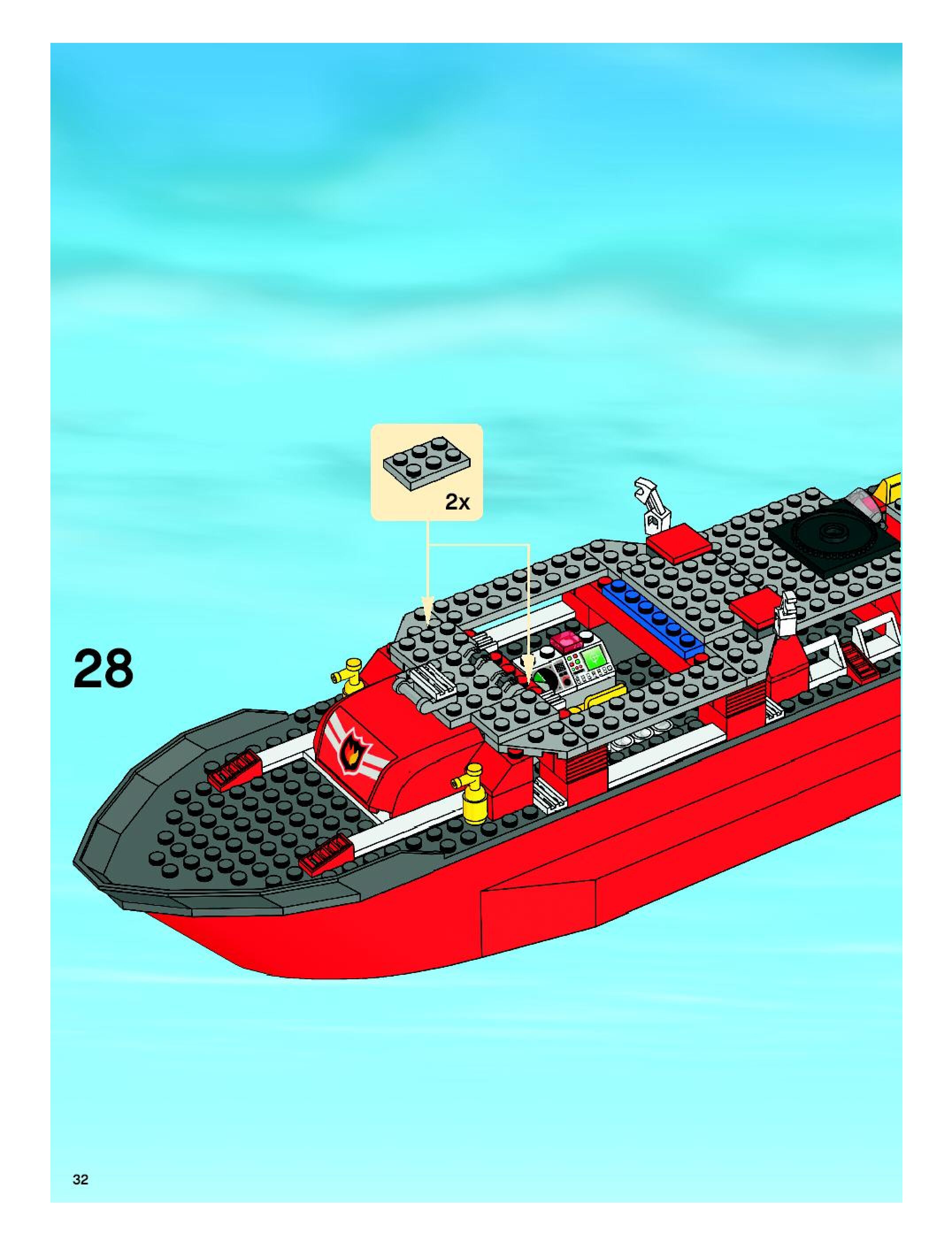 2x

28

32