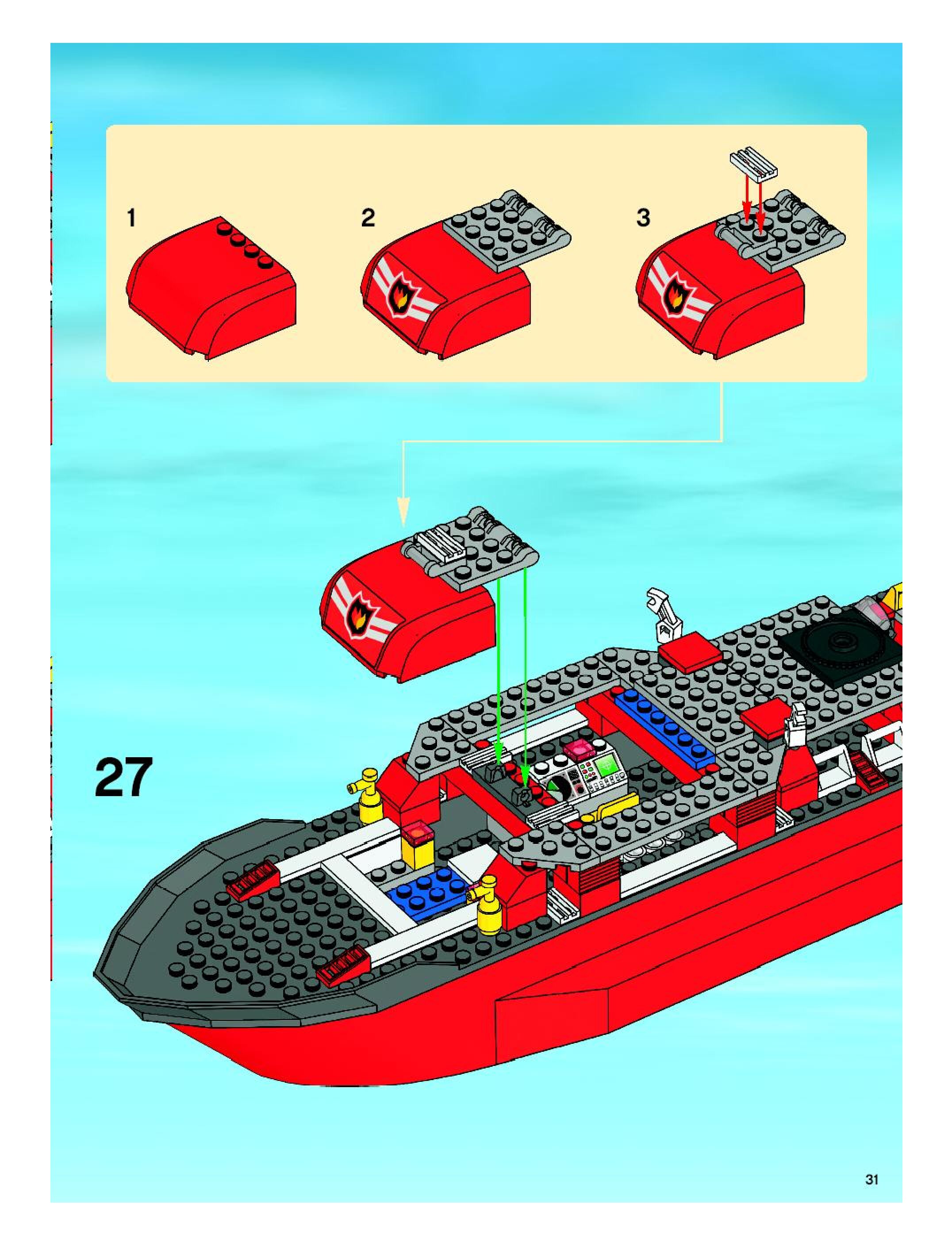 1

2

3

27

31