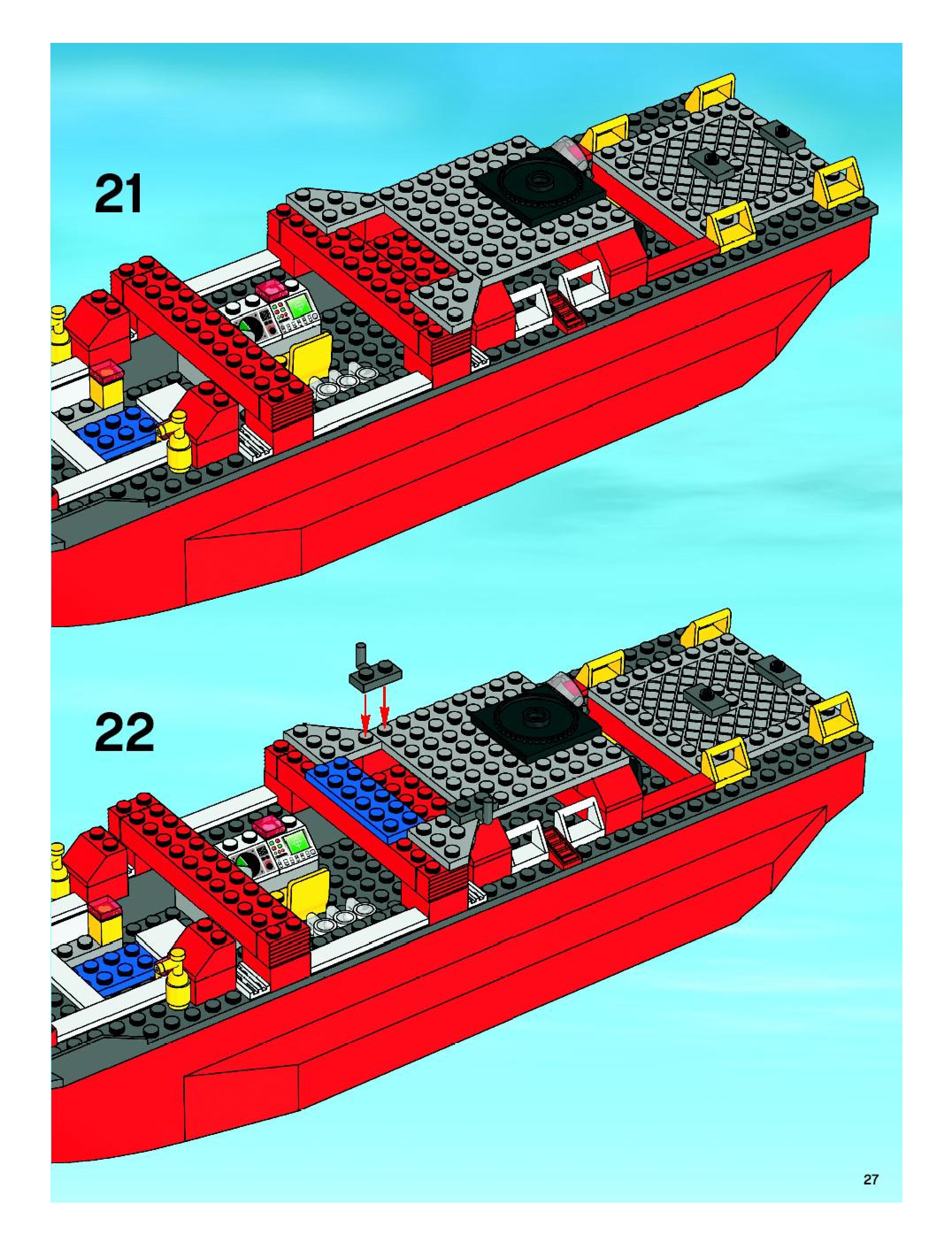 21

22

27