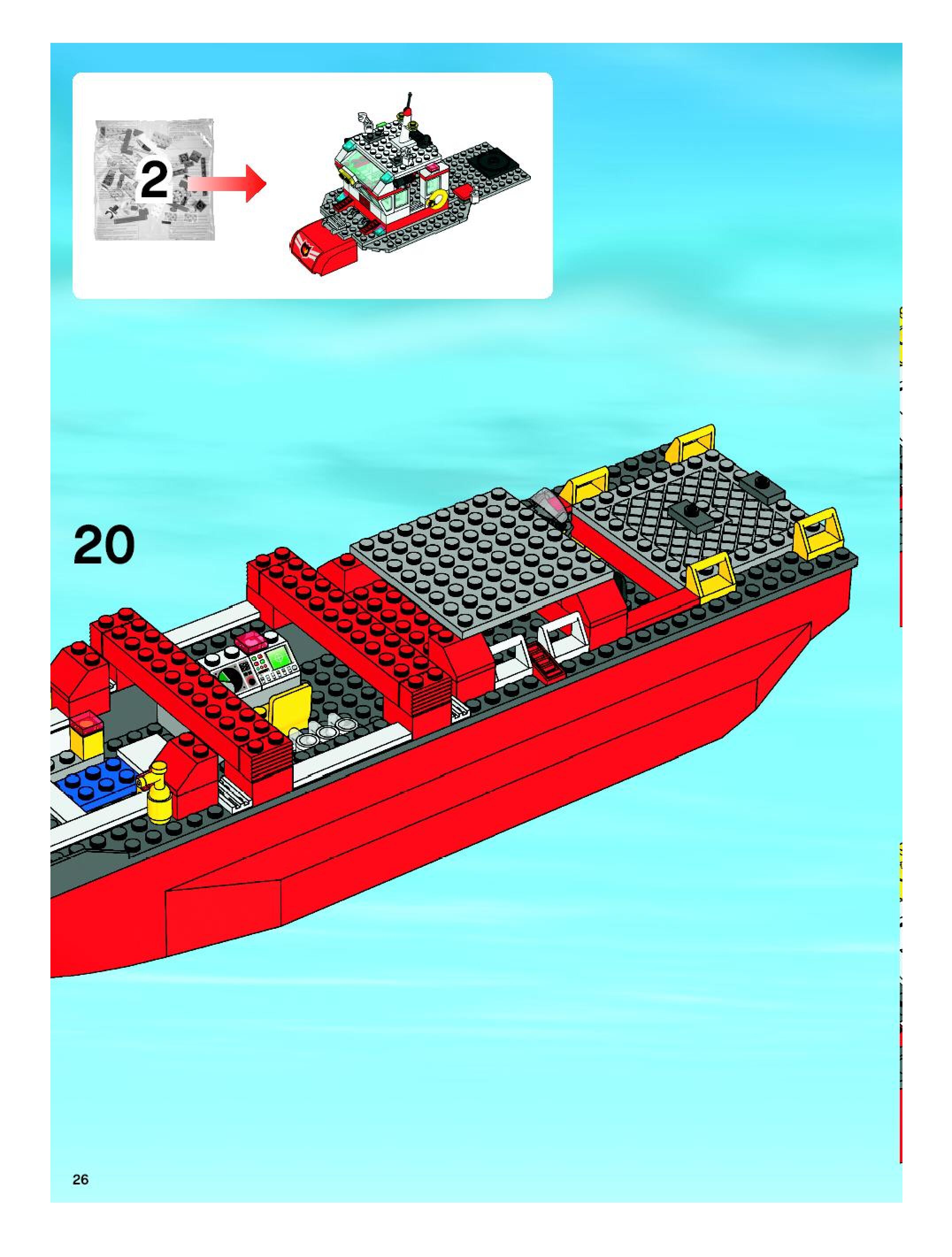 2

20

26