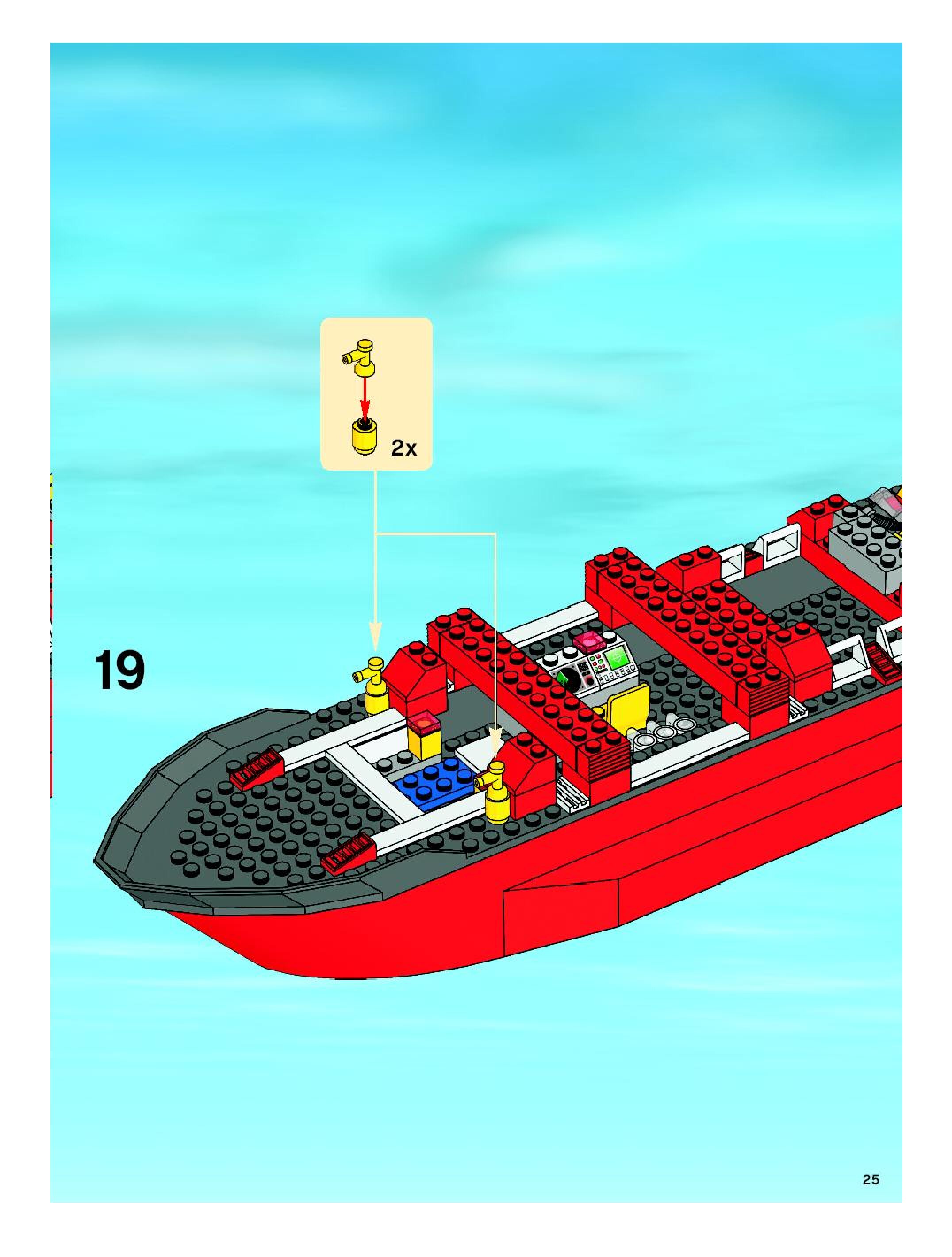 2x

19

25