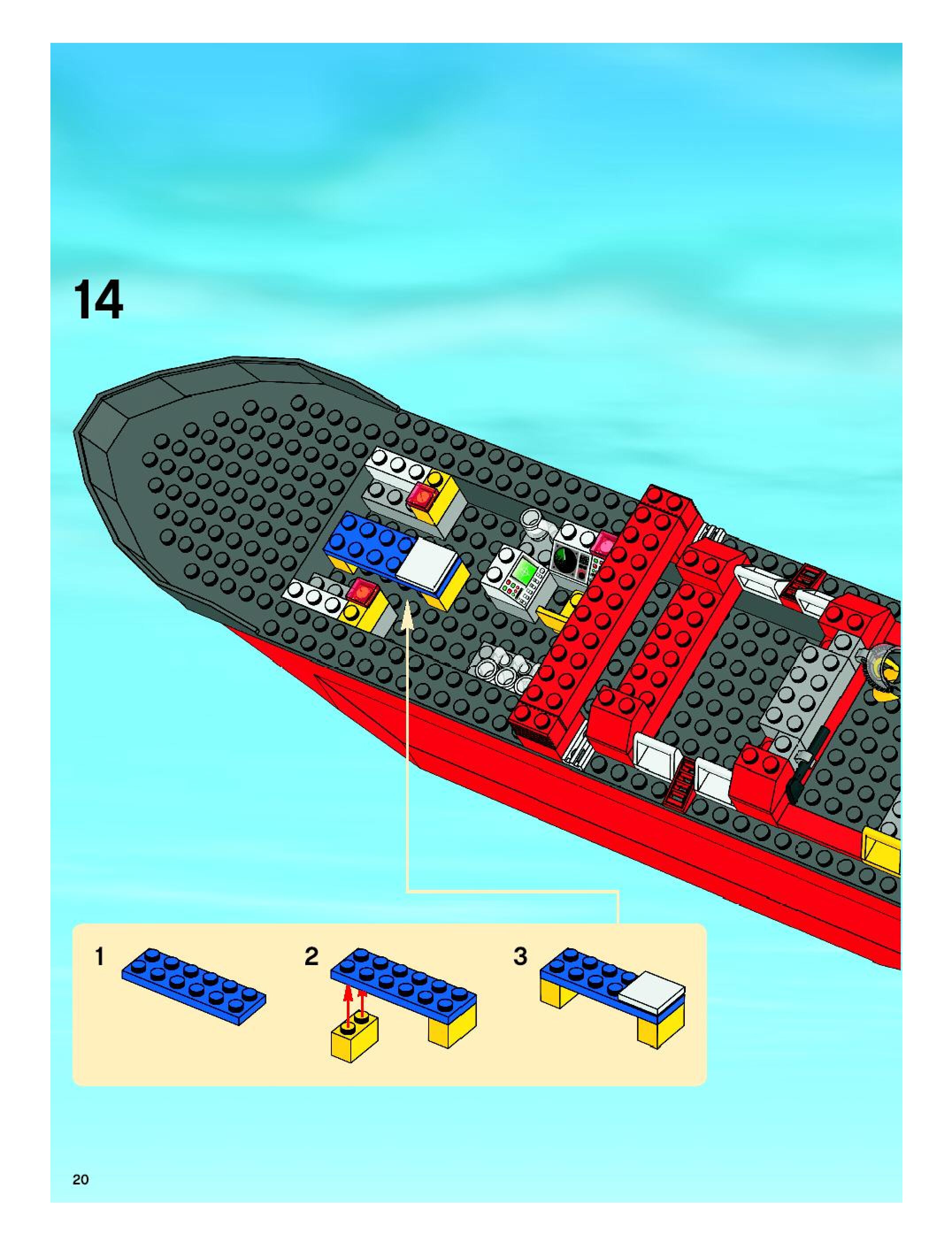 14

1

2

3

20